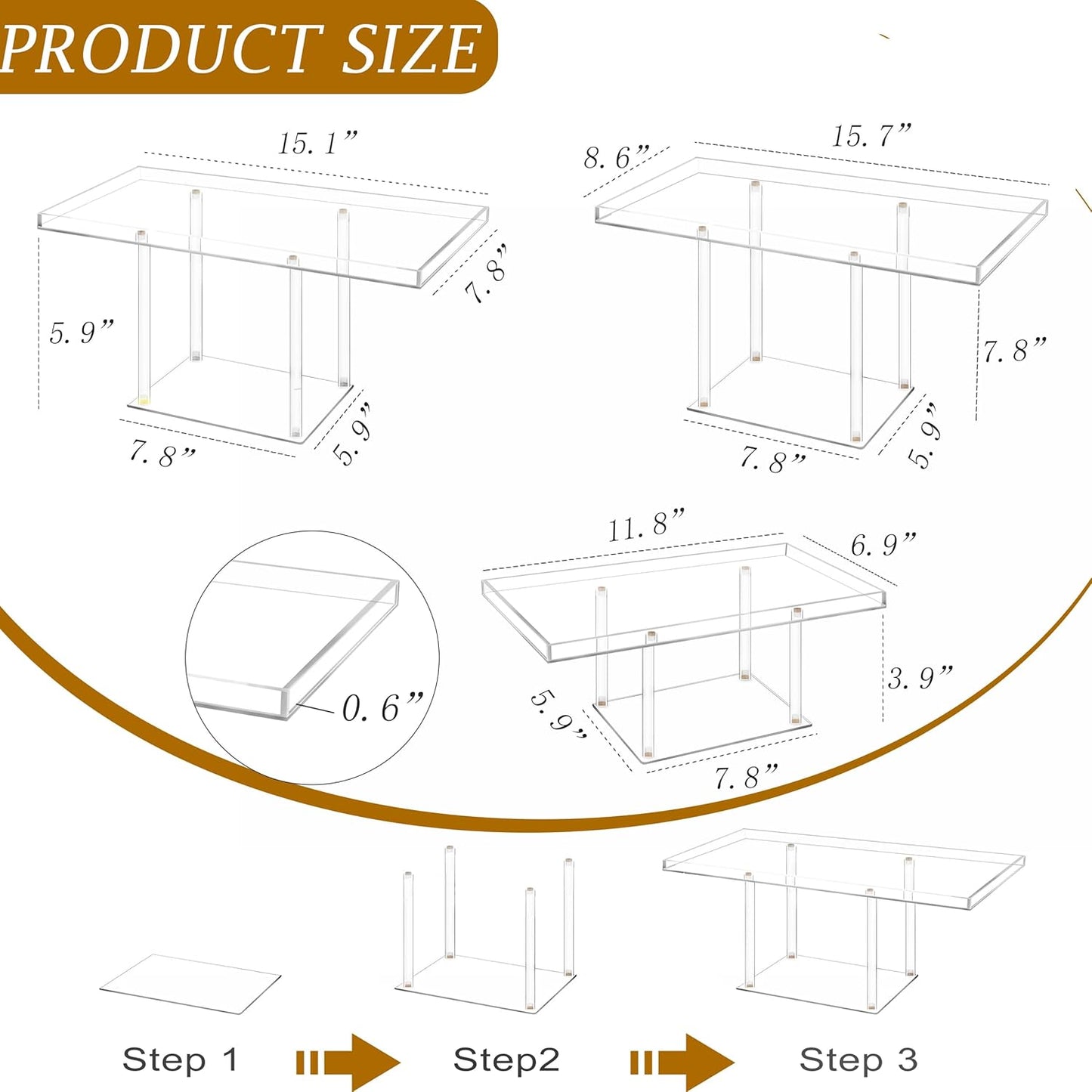 PRODUCT SIZE

15. 1”
7. 8”
5. 9”
7. 8”
5. 9”

8. 6”
15. 7”
7. 8”
7. 8”
5. 9”

0. 6”

11. 8”
6. 9”
3. 9”
5. 9”
7. 8”

Step 1
Step2
Step 3