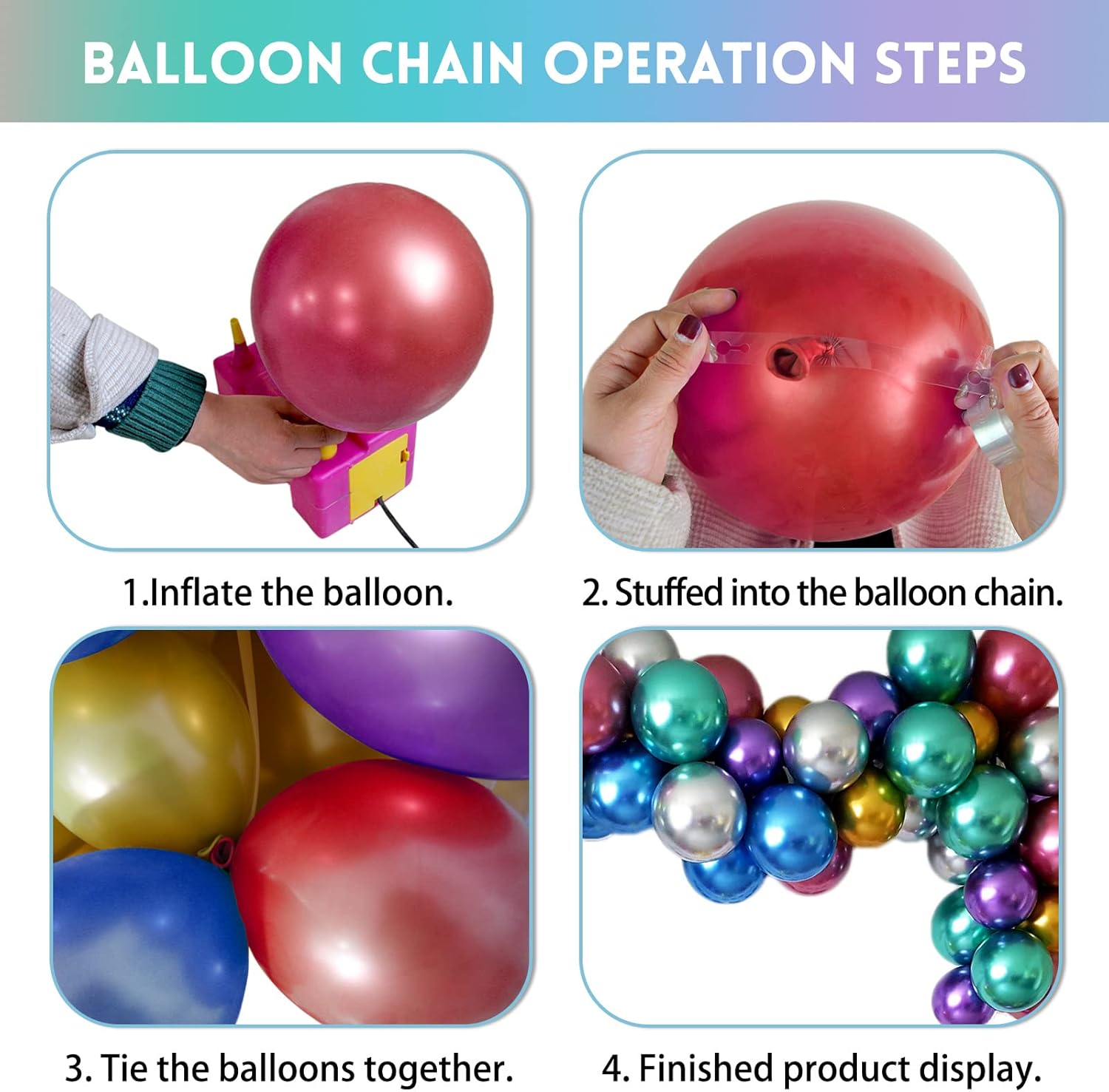 BALLOON CHAIN OPERATION STEPS

1.Inflate the balloon.

2. Stuffed into the balloon chain.

3. Tie the balloons together.

4. Finished product display.