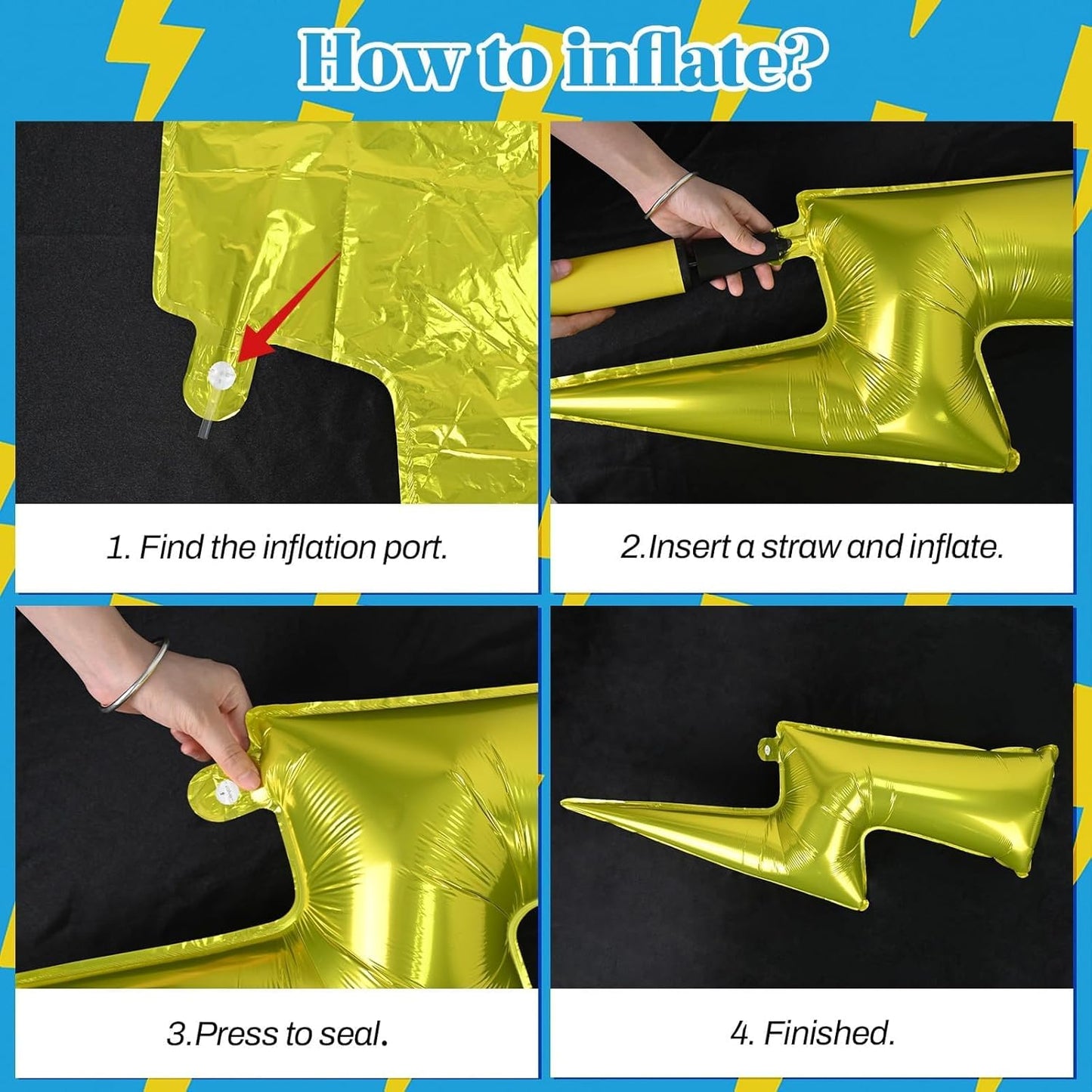 How to inflate?

1. Find the inflation port.

2.Insert a straw and inflate.

3.Press to seal.

4. Finished.