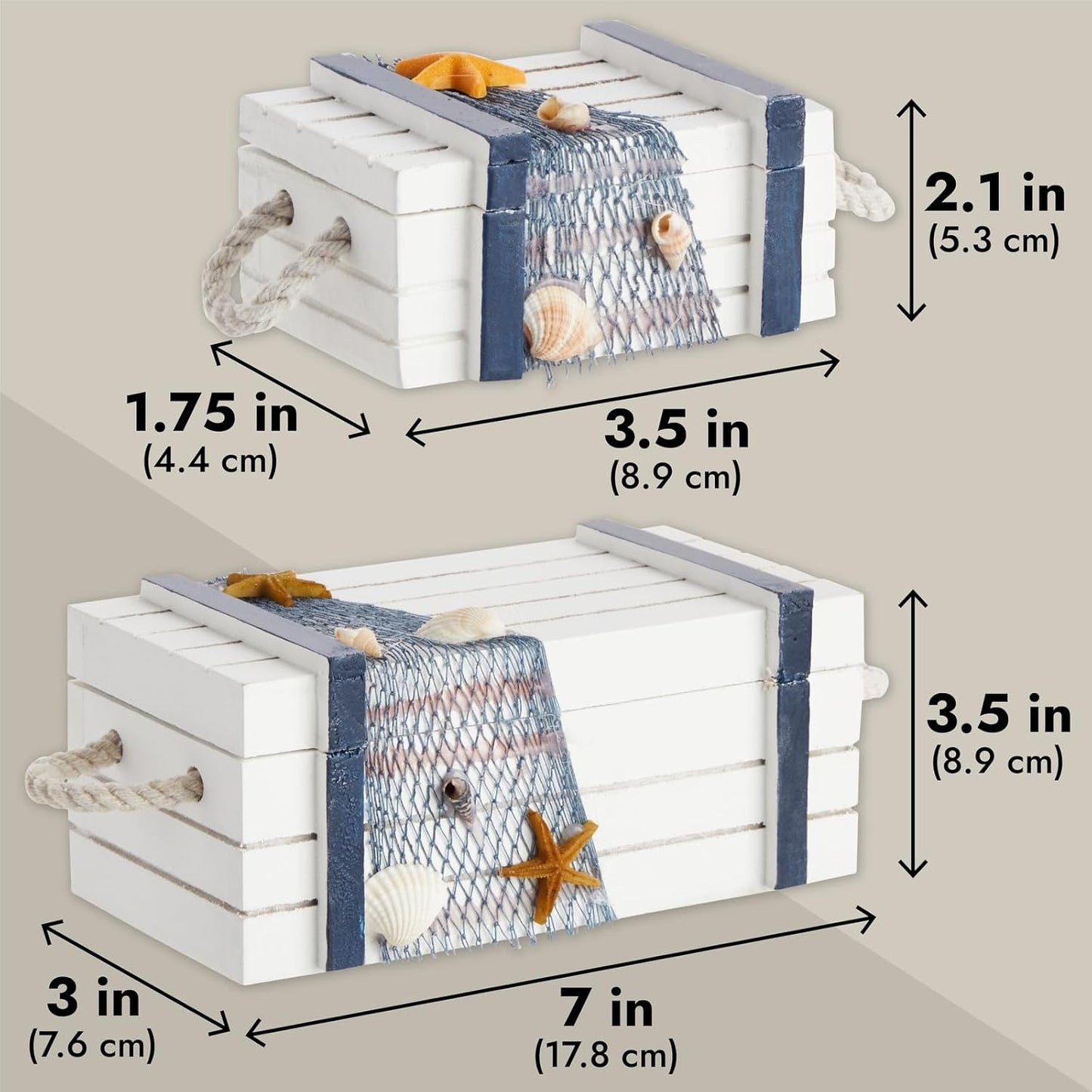 2.1 in
(5.3 cm)

1.75 in
(4.4 cm)

3.5 in
(8.9 cm)

3.5 in
(8.9 cm)

3 in
(7.6 cm)

7 in
(17.8 cm)