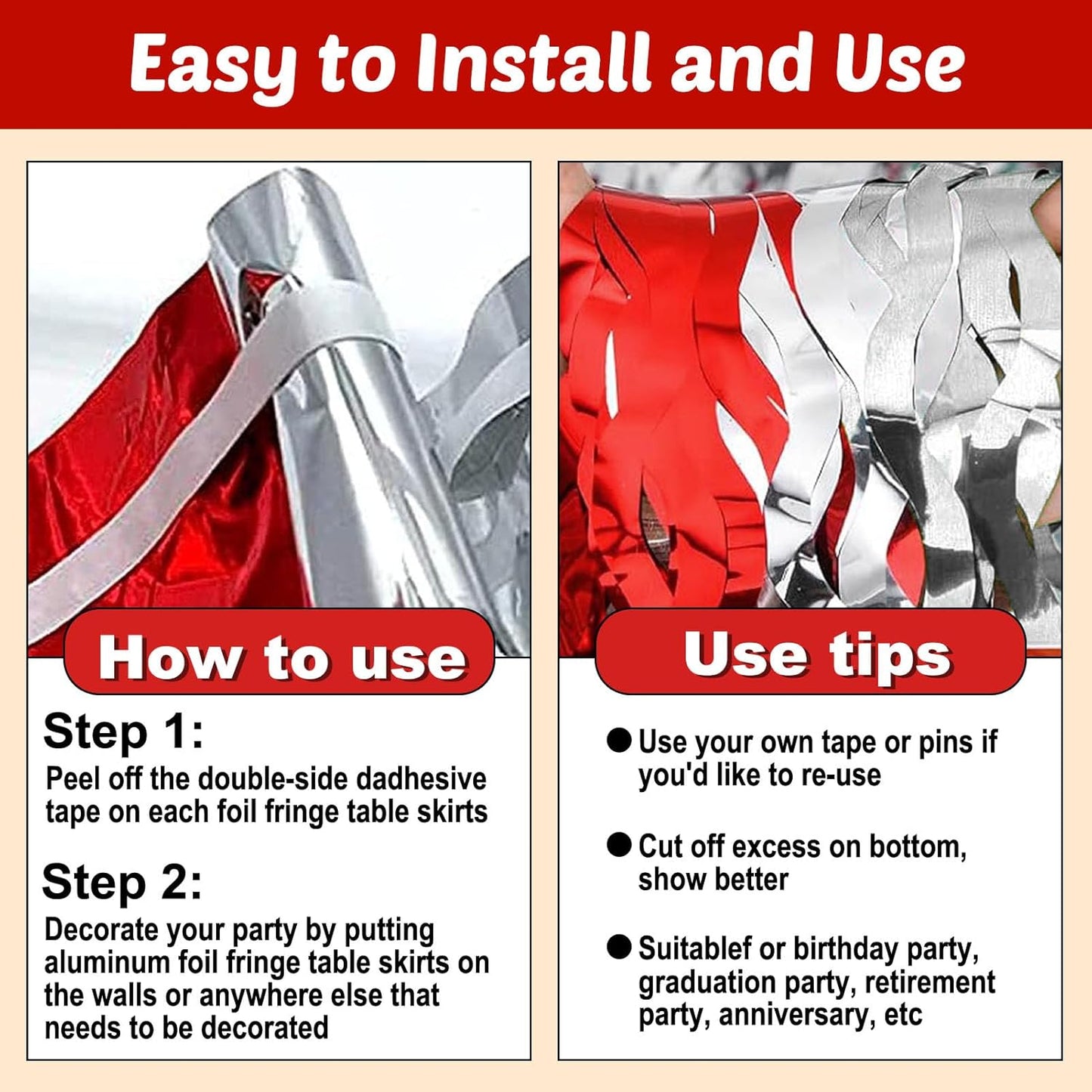 Easy to Install and Use

How to use

Step 1:
Peel off the double-side dadhesive tape on each foil fringe table skirts

Step 2:
Decorate your party by putting aluminum foil fringe table skirts on the walls or anywhere else that needs to be decorated

Use tips

● Use your own tape or pins if you'd like to re-use

● Cut off excess on bottom, show better

● Suitablef or birthday party, graduation party, retirement party, anniversary, etc