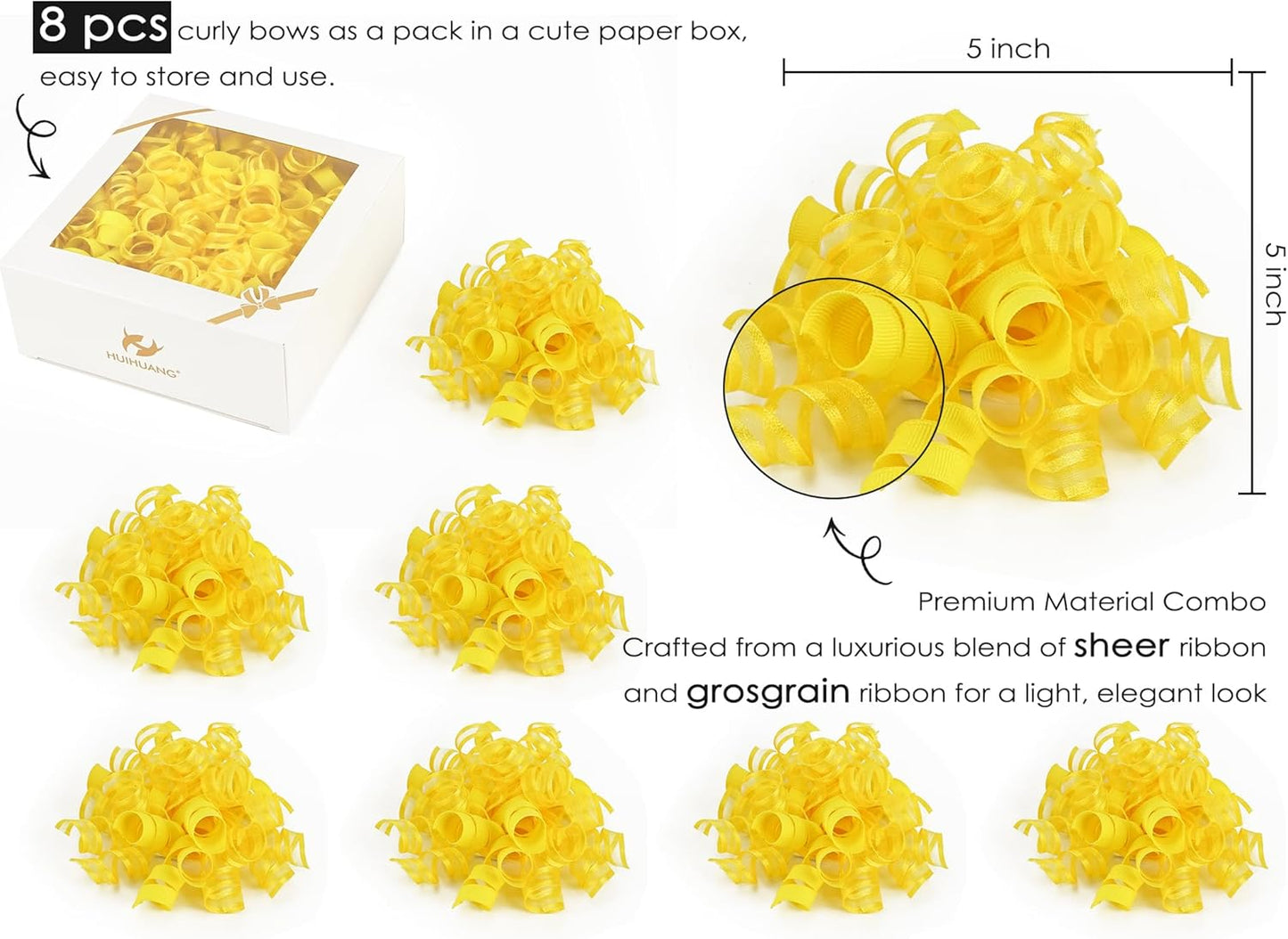 8 pcs curly bows as a pack in a cute paper box, easy to store and use.

HUIHUANG®

5 inch

5 inch

Premium Material Combo

Crafted from a luxurious blend of sheer ribbon and grosgrain ribbon for a light, elegant look