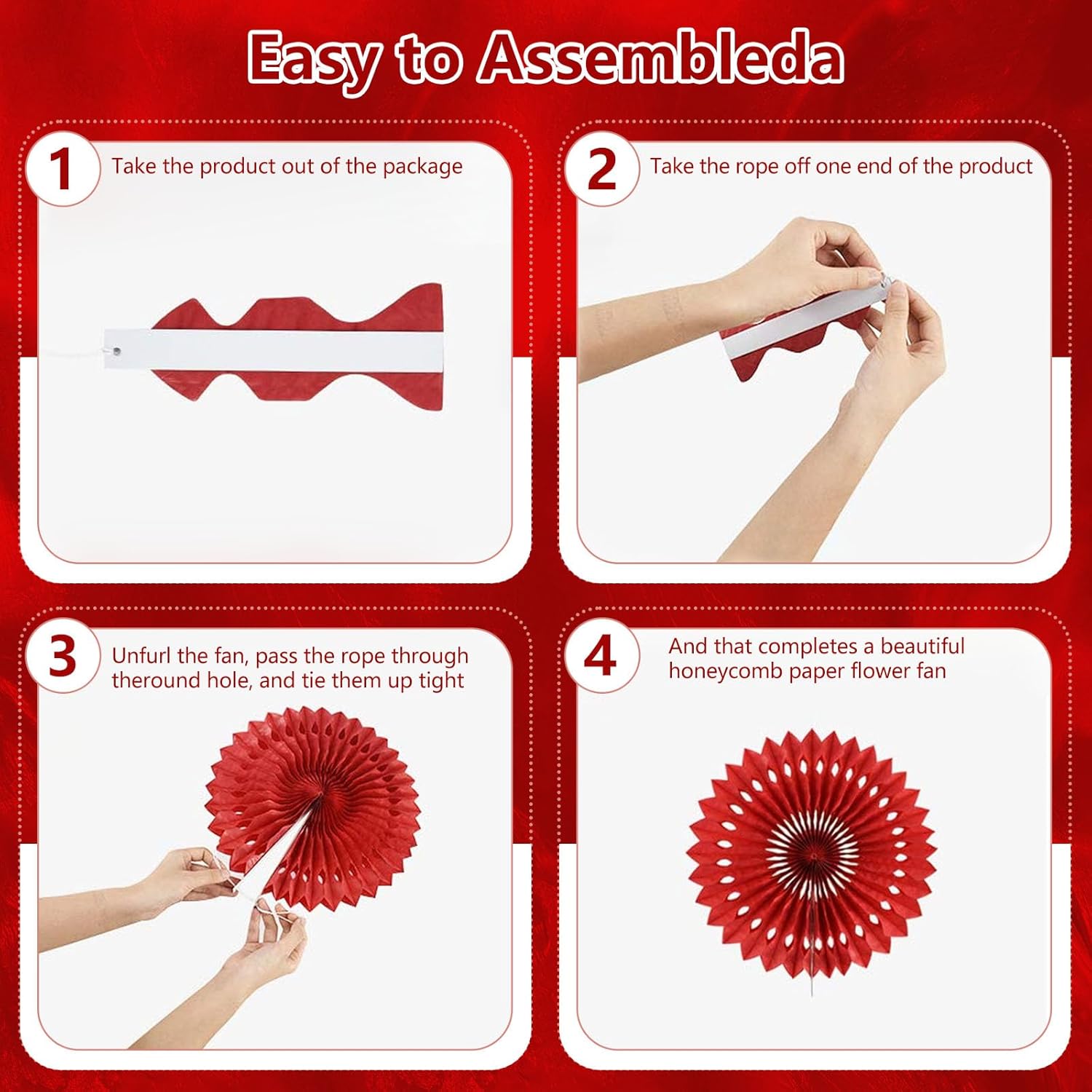 Easy to Assembleda

1 Take the product out of the package

2 Take the rope off one end of the product

3 Unfurl the fan, pass the rope through theround hole, and tie them up tight

4 And that completes a beautiful honeycomb paper flower fan