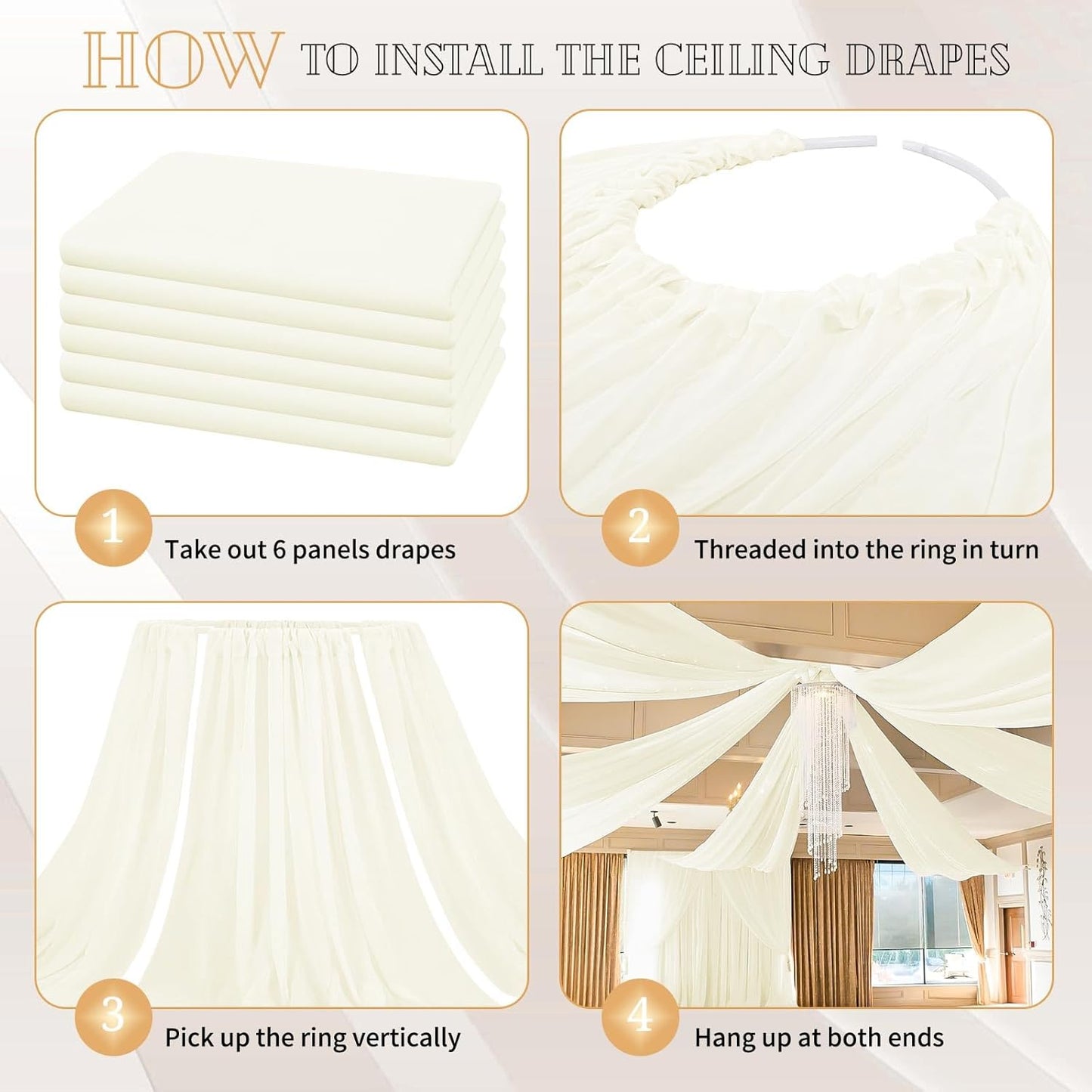 HOW TO INSTALL THE CEILING DRAPES

1 Take out 6 panels drapes

2 Threaded into the ring in turn

3 Pick up the ring vertically

4 Hang up at both ends