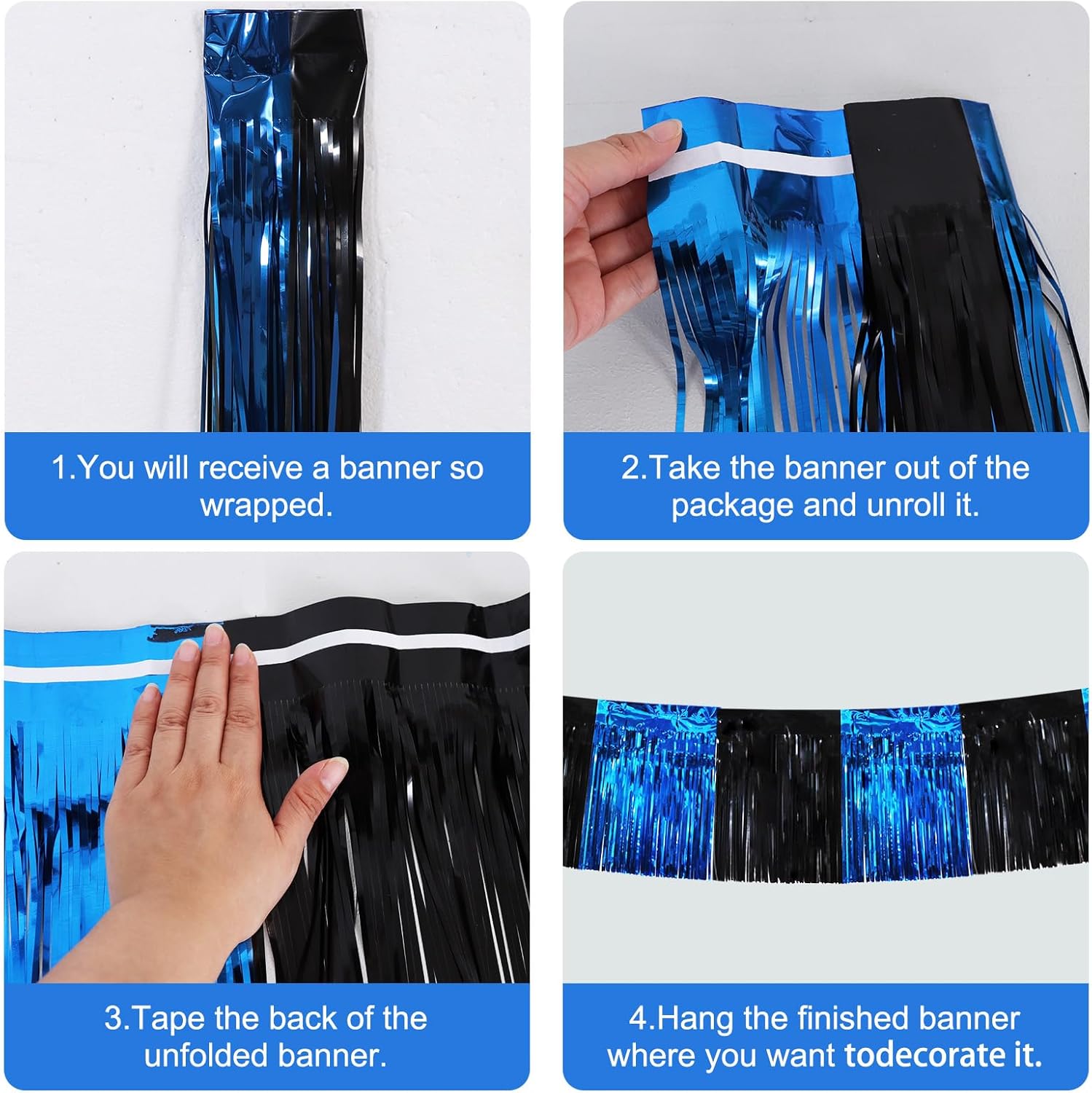 1.You will receive a banner so wrapped.

2.Take the banner out of the package and unroll it.

3.Tape the back of the unfolded banner.

4.Hang the finished banner where you want todecorate it.