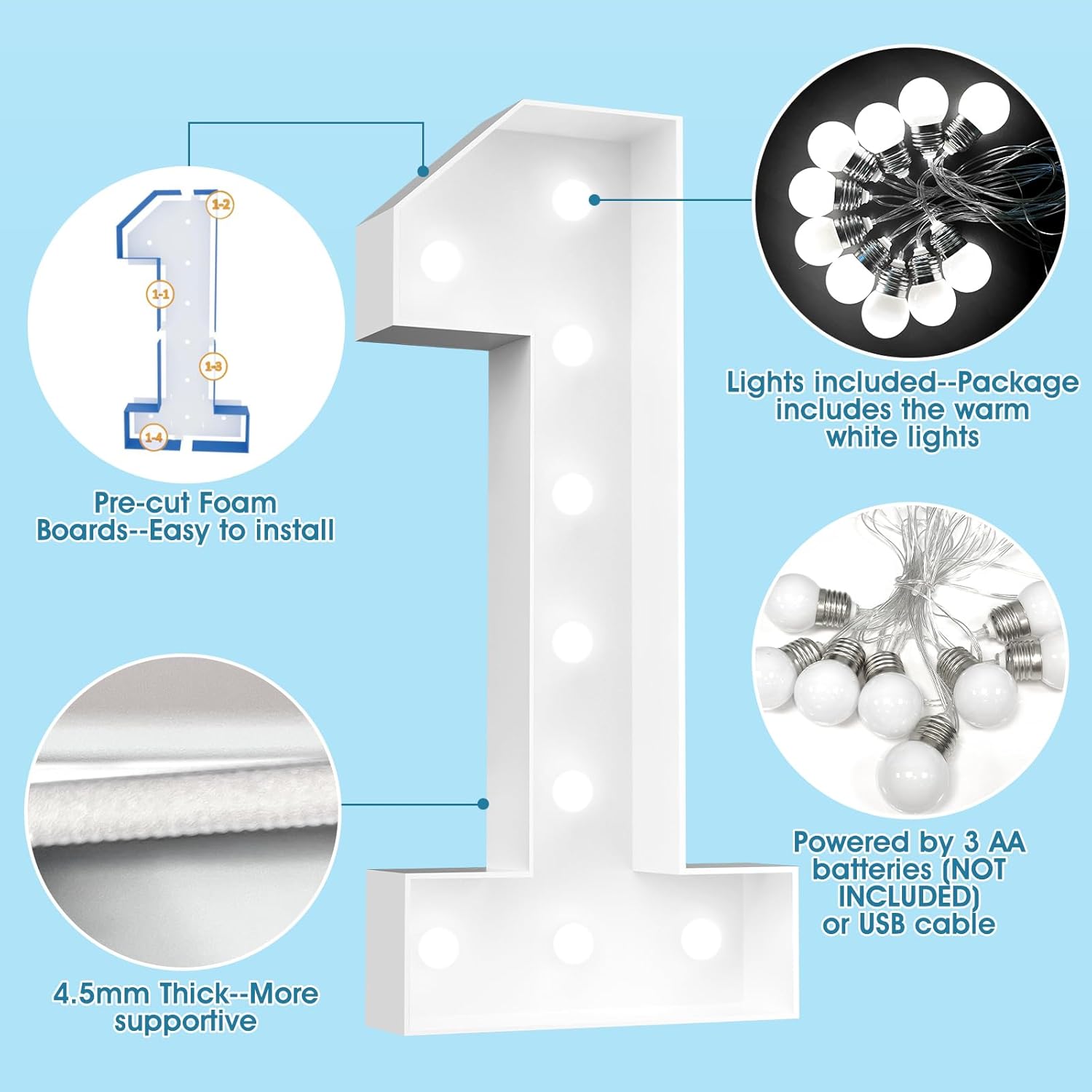 1-2
1-1
1-3
1-4

Pre-cut Foam Boards--Easy to install

Lights included--Package includes the warm white lights

4.5mm Thick--More supportive

Powered by 3 AA batteries (NOT INCLUDED) or USB cable