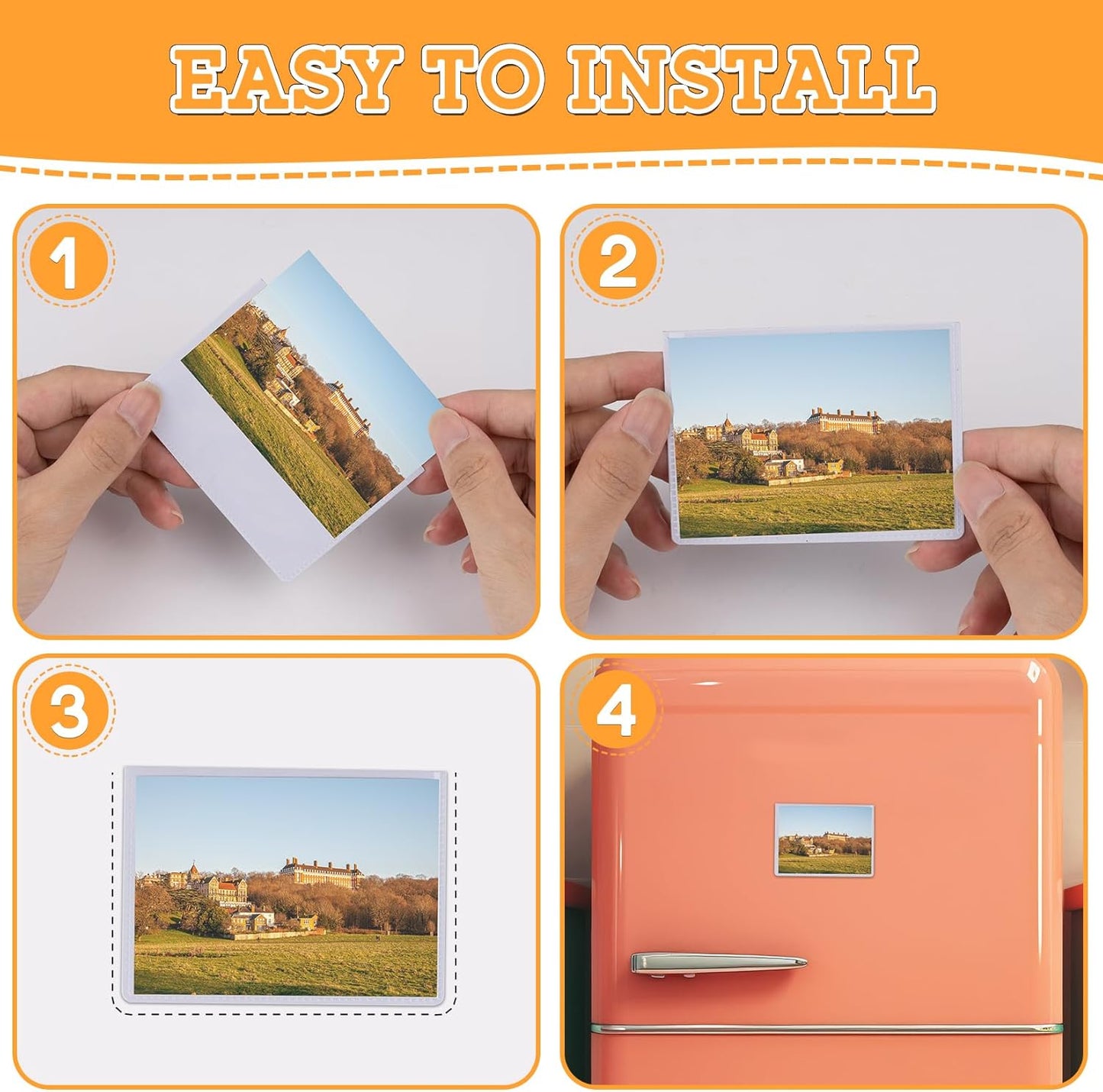 EASY TO INSTALL

1

2

3

4