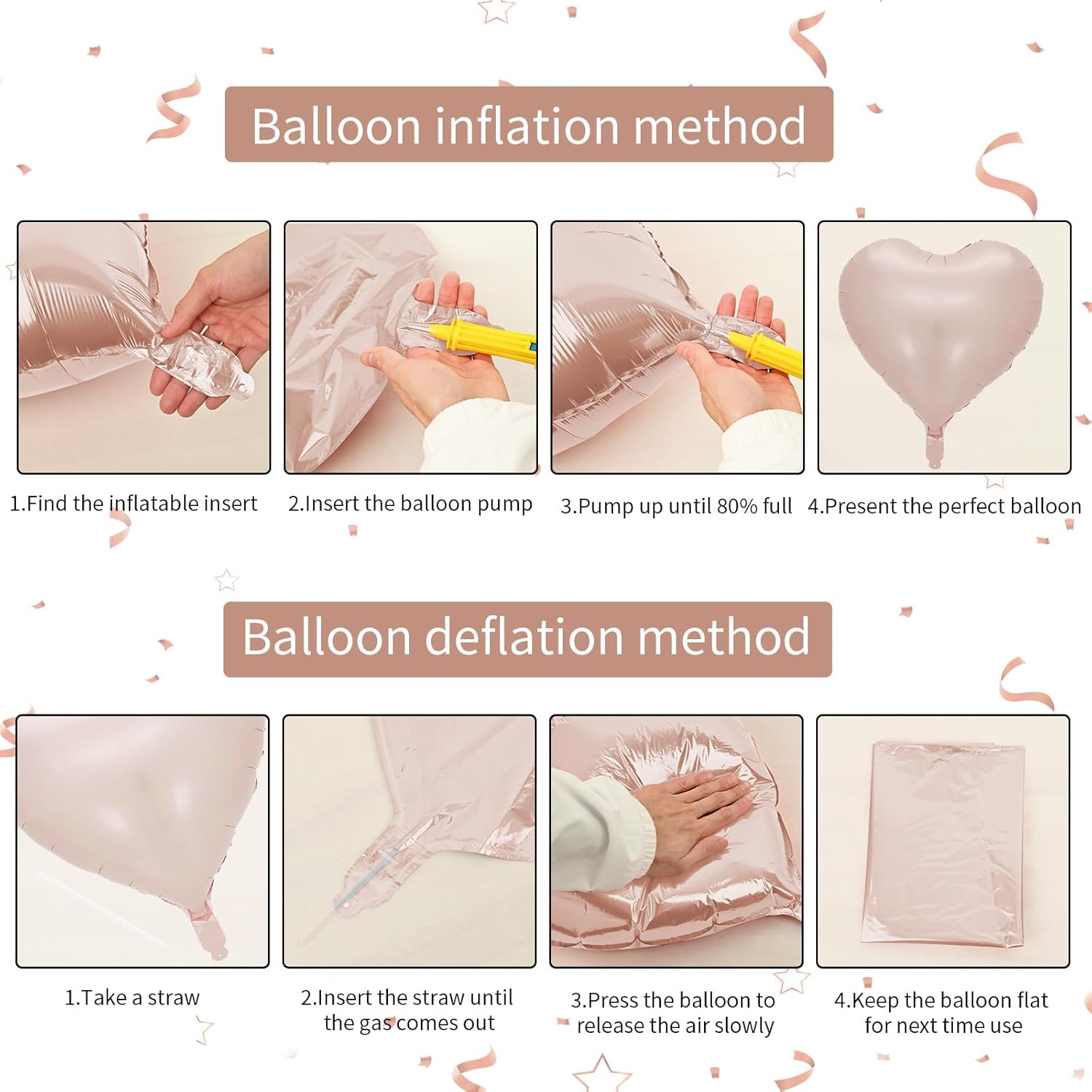 Balloon inflation method

1.Find the inflatable insert

2.Insert the balloon pump

3.Pump up until 80% full

4.Present the perfect balloon

Balloon deflation method

1.Take a straw

2.Insert the straw until the gas comes out

3.Press the balloon to release the air slowly

4.Keep the balloon flat for next time use