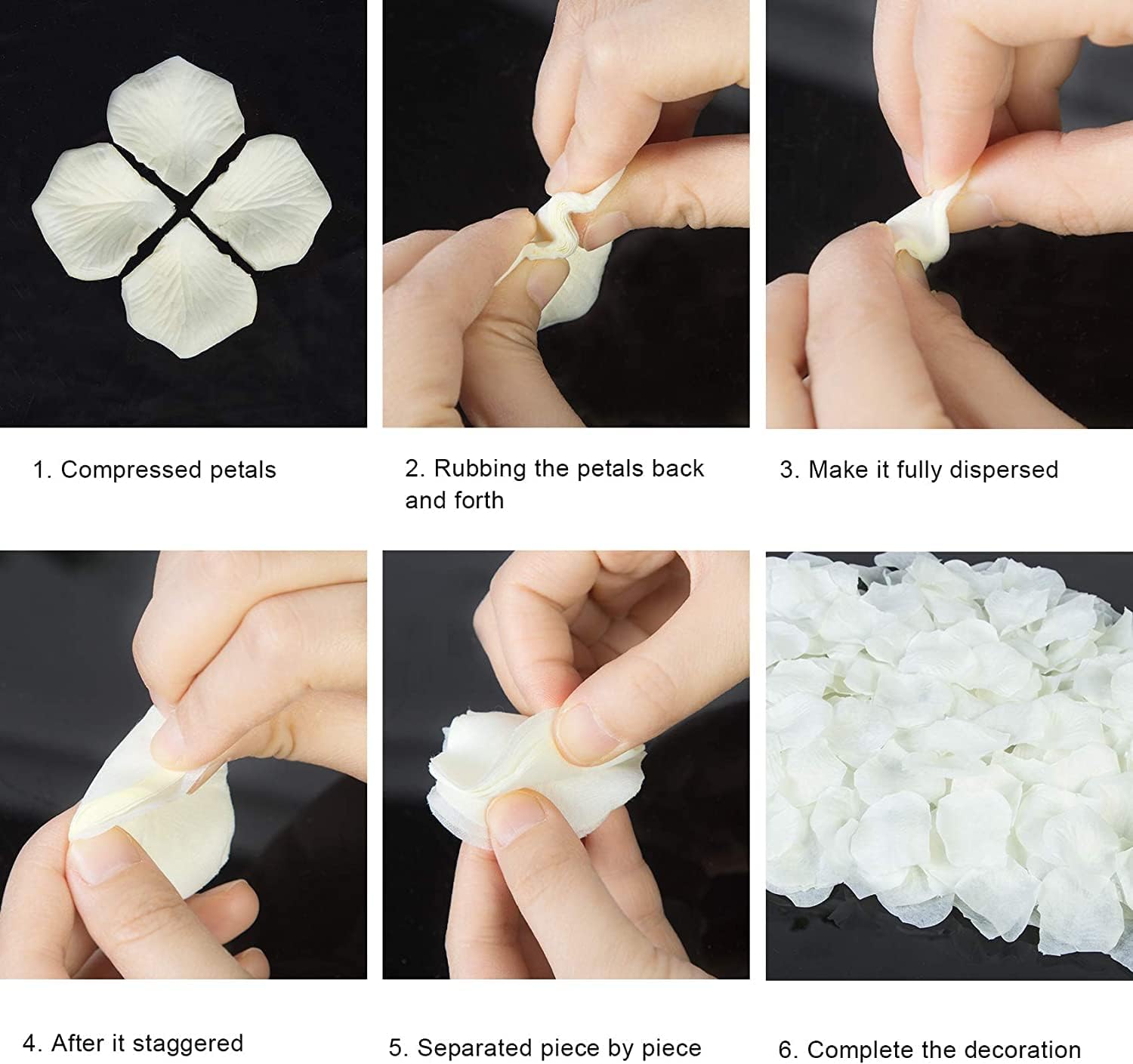 1. Compressed petals

2. Rubbing the petals back and forth

3. Make it fully dispersed

4. After it staggered

5. Separated piece by piece

6. Complete the decoration