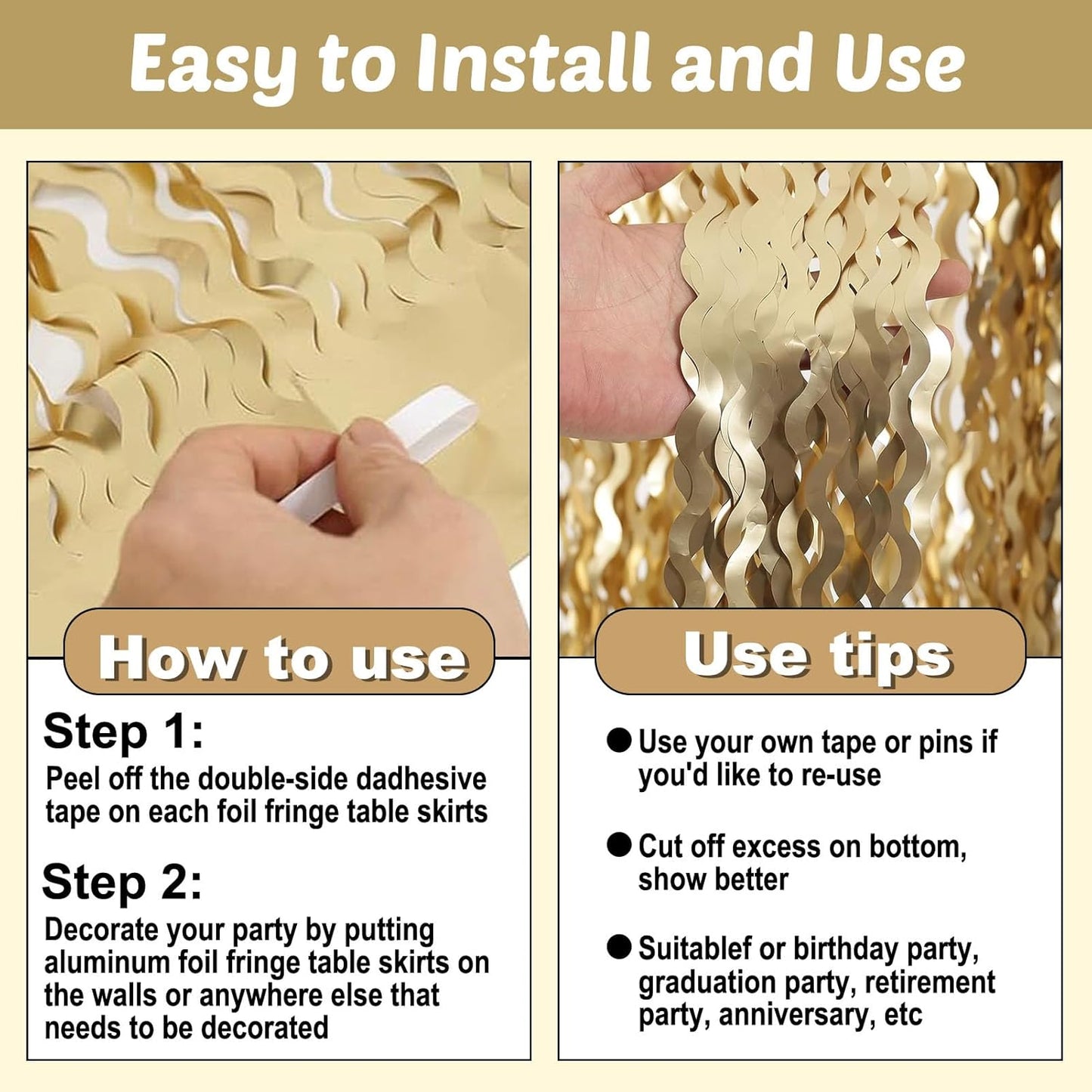 Easy to Install and Use

How to use

Step 1:
Peel off the double-side dadhesive tape on each foil fringe table skirts

Step 2:
Decorate your party by putting aluminum foil fringe table skirts on the walls or anywhere else that needs to be decorated

Use tips

● Use your own tape or pins if you'd like to re-use

● Cut off excess on bottom, show better

● Suitablef or birthday party, graduation party, retirement party, anniversary, etc