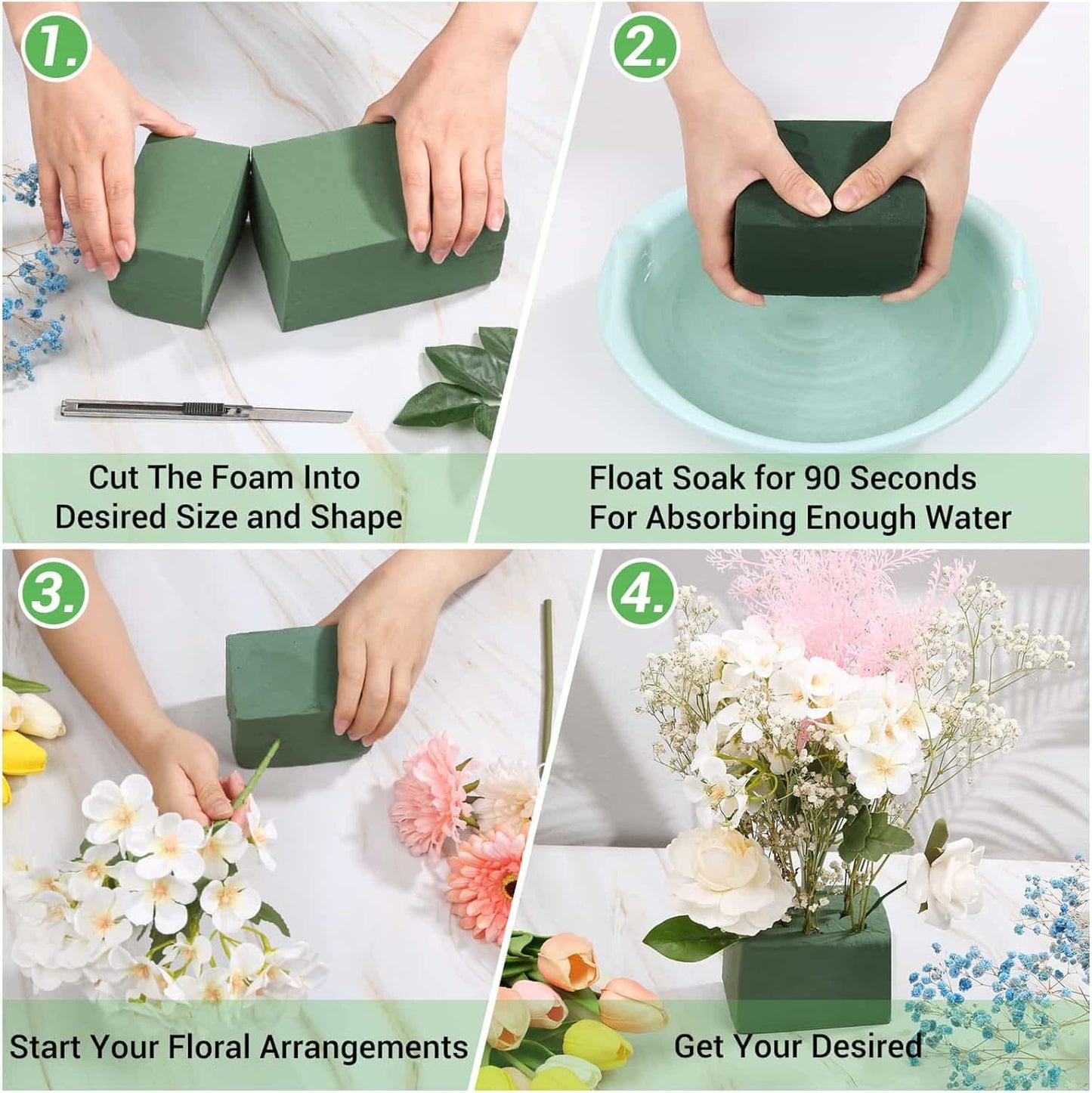 1.

Cut The Foam Into Desired Size and Shape

2.

Float Soak for 90 Seconds For Absorbing Enough Water

3.

Start Your Floral Arrangements

4.

Get Your Desired