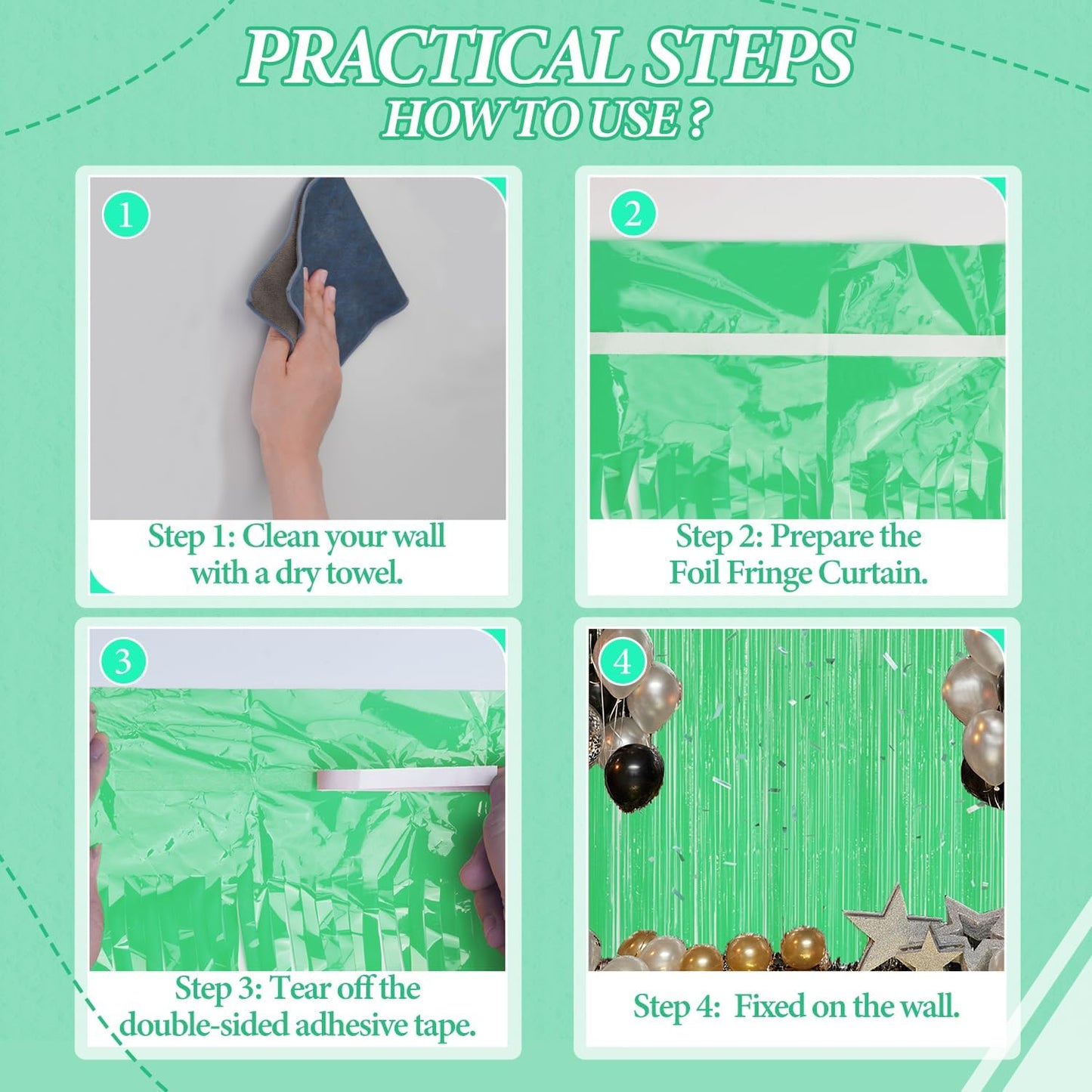 PRACTICAL STEPS
HOW TO USE ?

1
Step 1: Clean your wall with a dry towel.

2
Step 2: Prepare the Foil Fringe Curtain.

3
Step 3: Tear off the double-sided adhesive tape.

4
Step 4: Fixed on the wall.