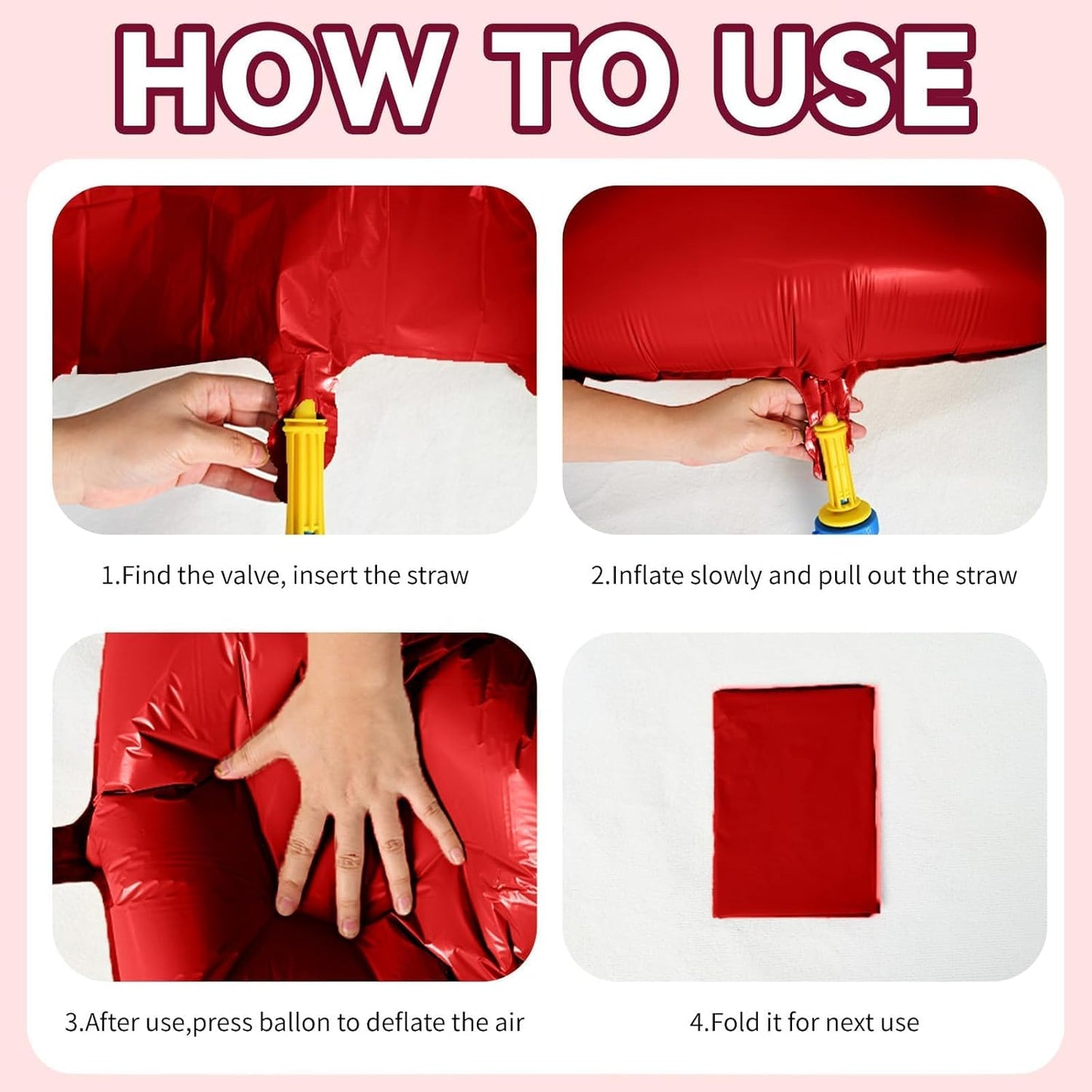 HOW TO USE

1.Find the valve, insert the straw

2.Inflate slowly and pull out the straw

3.After use,press ballon to deflate the air

4.Fold it for next use