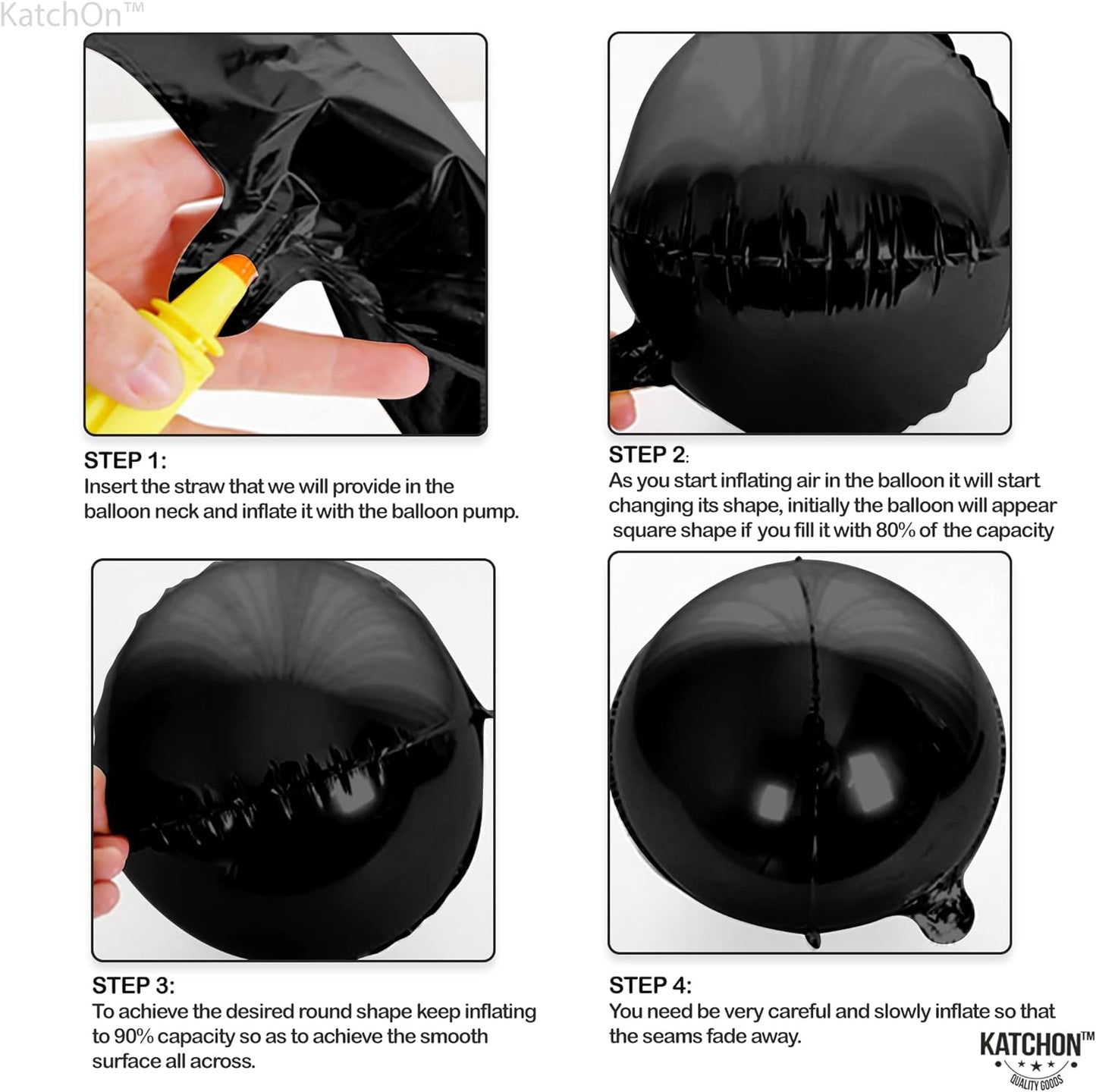 KatchOn™

STEP 1:
Insert the straw that we will provide in the balloon neck and inflate it with the balloon pump.

STEP 2:
As you start inflating air in the balloon it will start changing its shape, initially the balloon will appear square shape if you fill it with 80% of the capacity

STEP 3:
To achieve the desired round shape keep inflating to 90% capacity so as to achieve the smooth surface all across.

STEP 4:
You need be very careful and slowly inflate so that the seams fade away.

KATCHON™
QUALITY GOODS