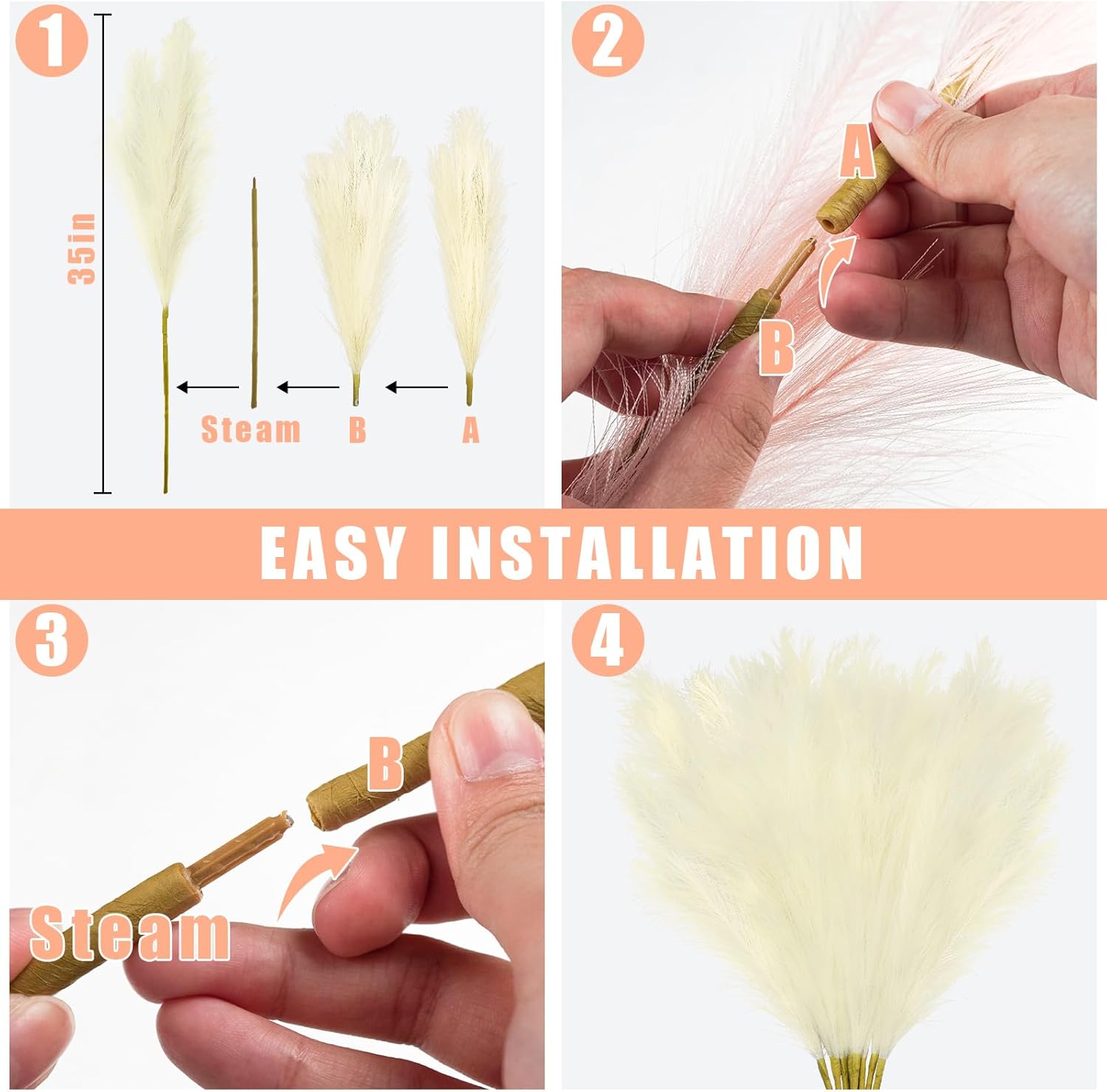 1

35in

Steam

B

A

2

A

B

EASY INSTALLATION

3

B

Steam

4