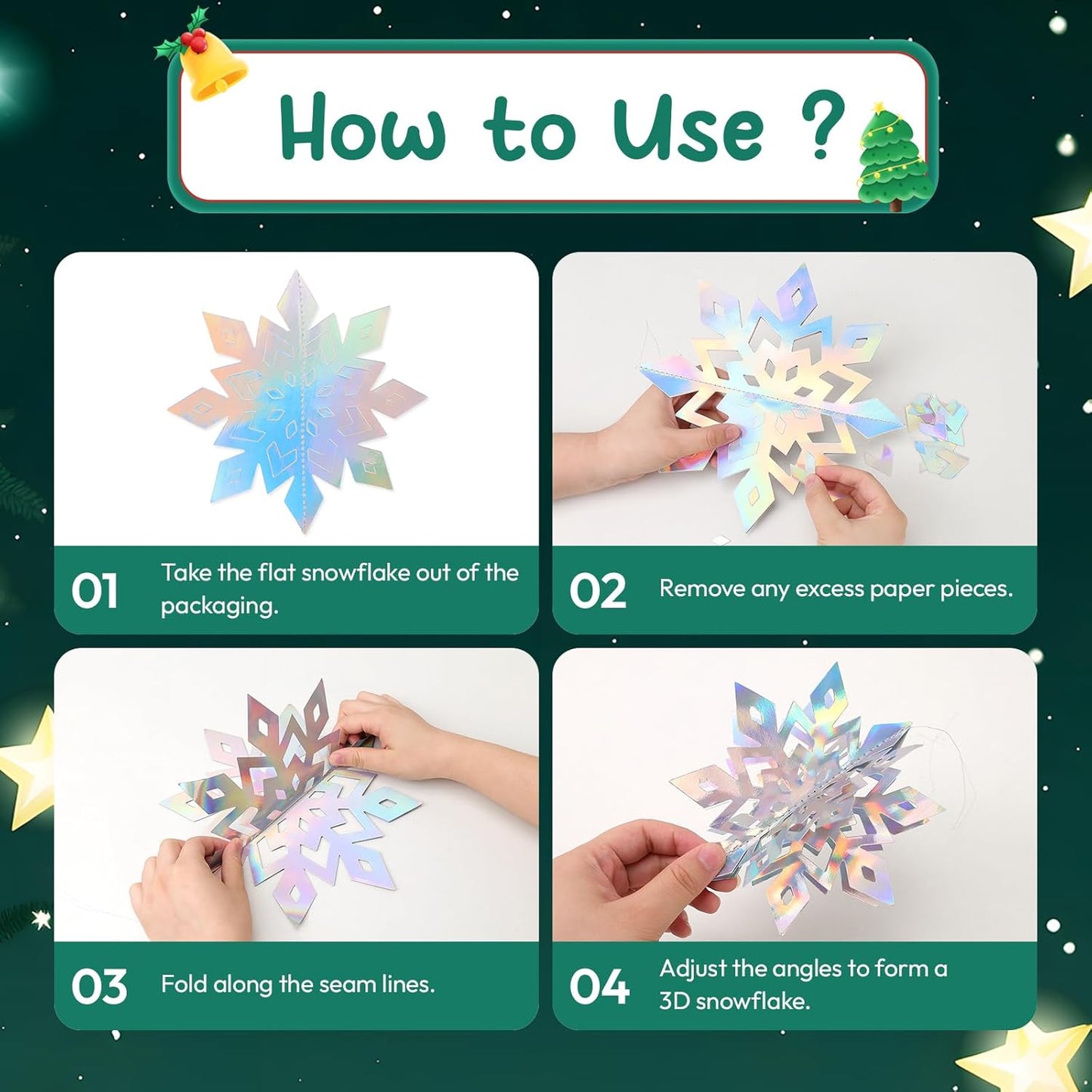 How to Use ?

01 Take the flat snowflake out of the packaging.

02 Remove any excess paper pieces.

03 Fold along the seam lines.

04 Adjust the angles to form a 3D snowflake.