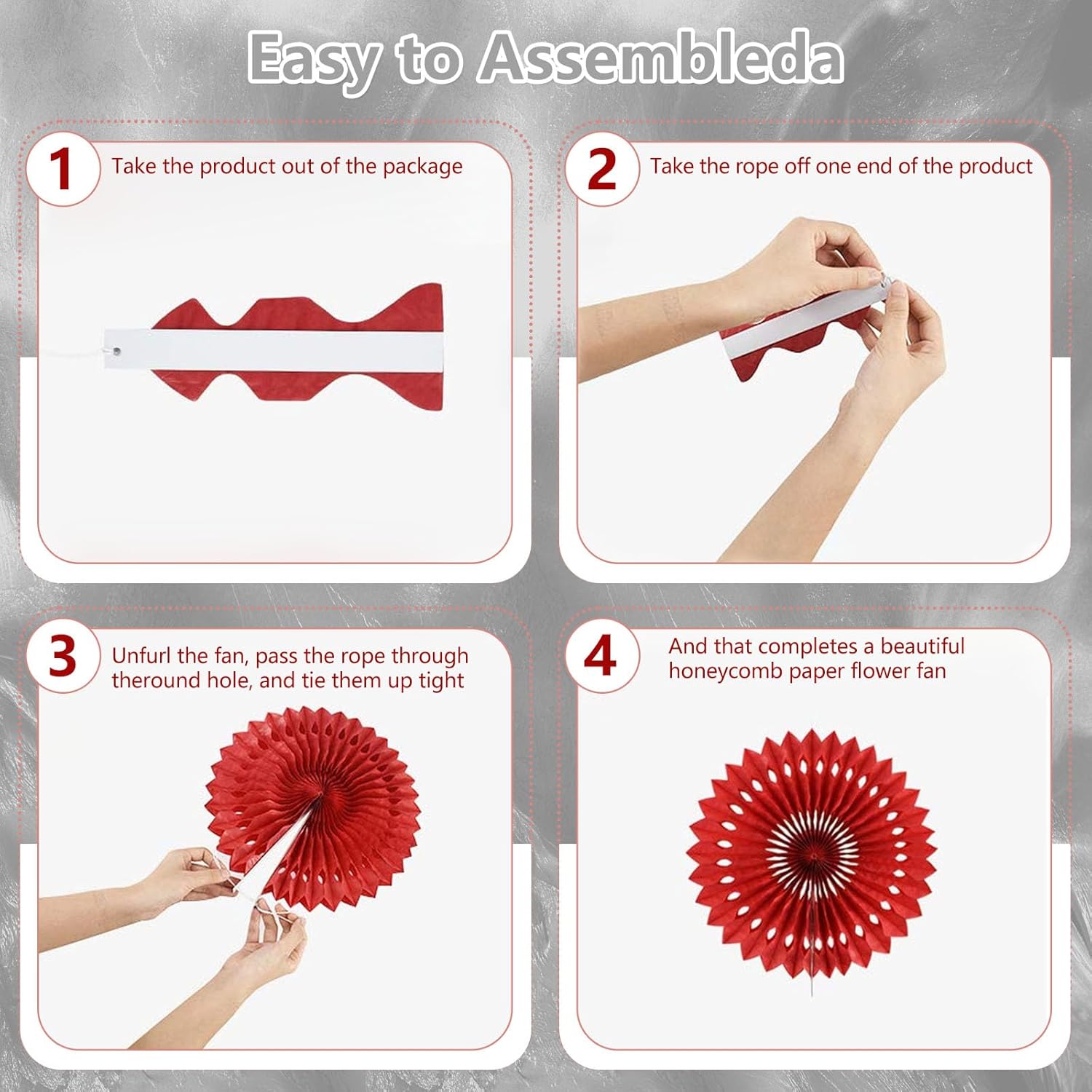 Easy to Assembleda

1 Take the product out of the package

2 Take the rope off one end of the product

3 Unfurl the fan, pass the rope through theround hole, and tie them up tight

4 And that completes a beautiful honeycomb paper flower fan