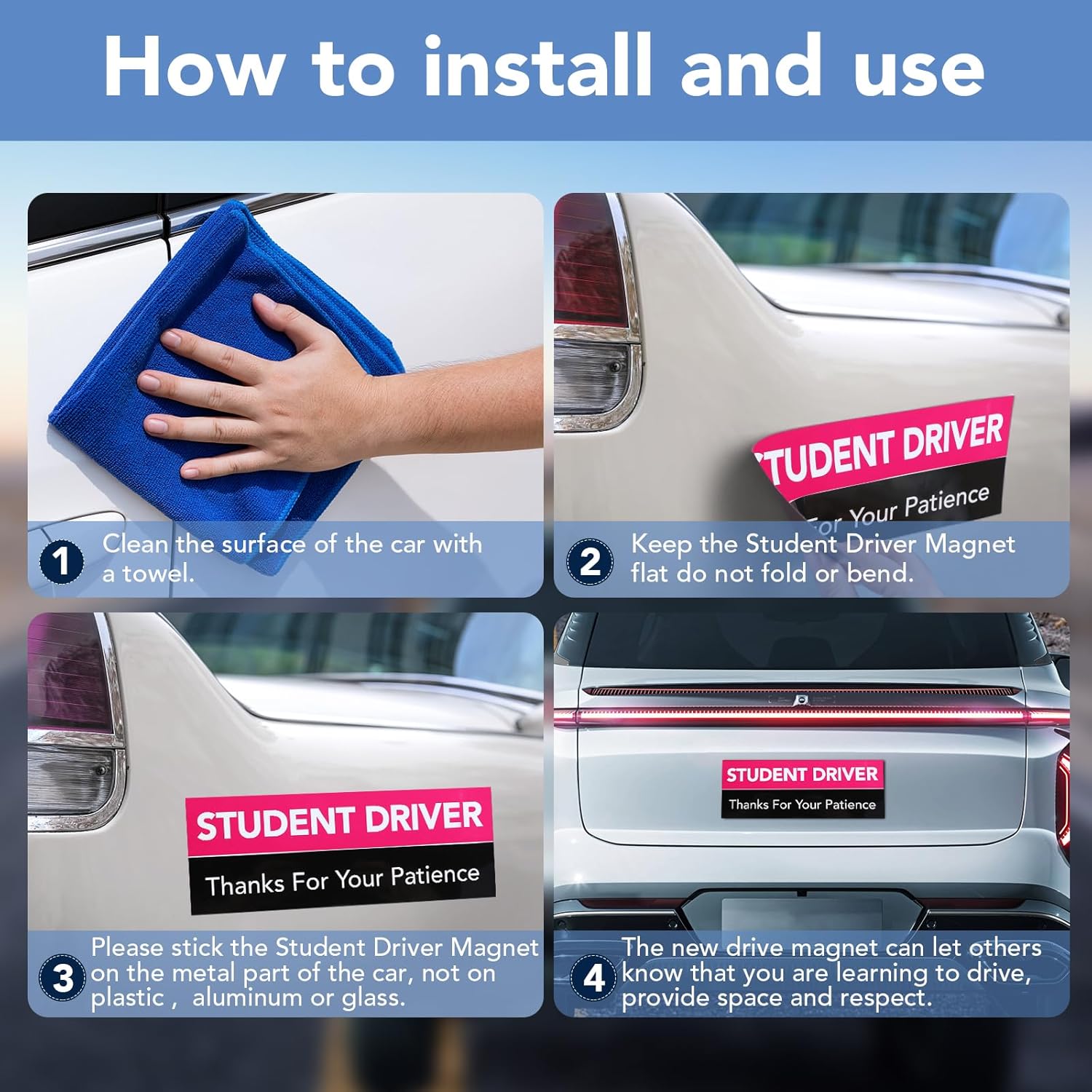 How to install and use

1 Clean the surface of the car with a towel.

TUDENT DRIVER
For Your Patience

2 Keep the Student Driver Magnet flat do not fold or bend.

STUDENT DRIVER
Thanks For Your Patience

3 Please stick the Student Driver Magnet on the metal part of the car, not on plastic , aluminum or glass.

STUDENT DRIVER
Thanks For Your Patience

4 The new drive magnet can let others know that you are learning to drive, provide space and respect.