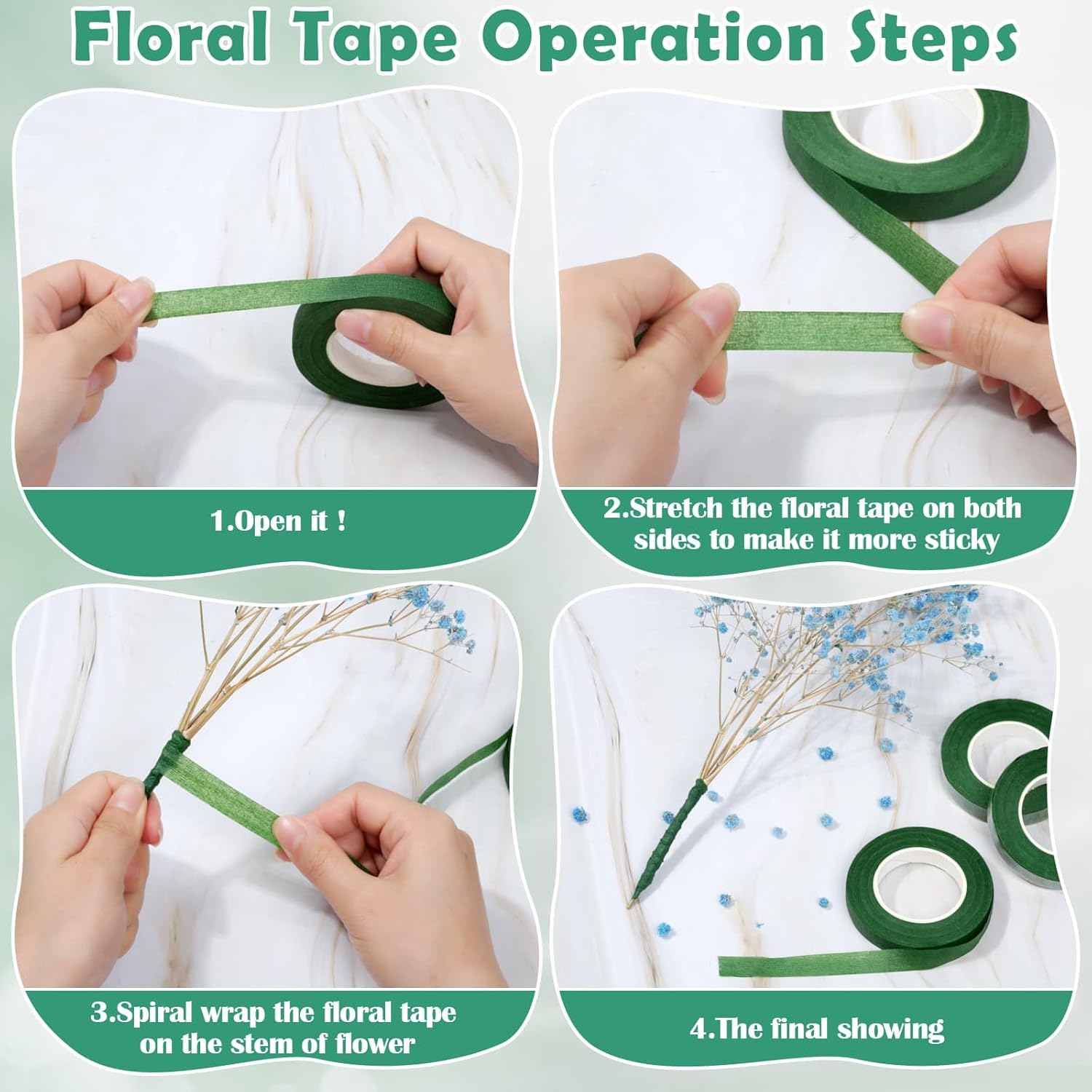 Floral Tape Operation Steps

1.Open it !

2.Stretch the floral tape on both sides to make it more sticky

3.Spiral wrap the floral tape on the stem of flower

4.The final showing