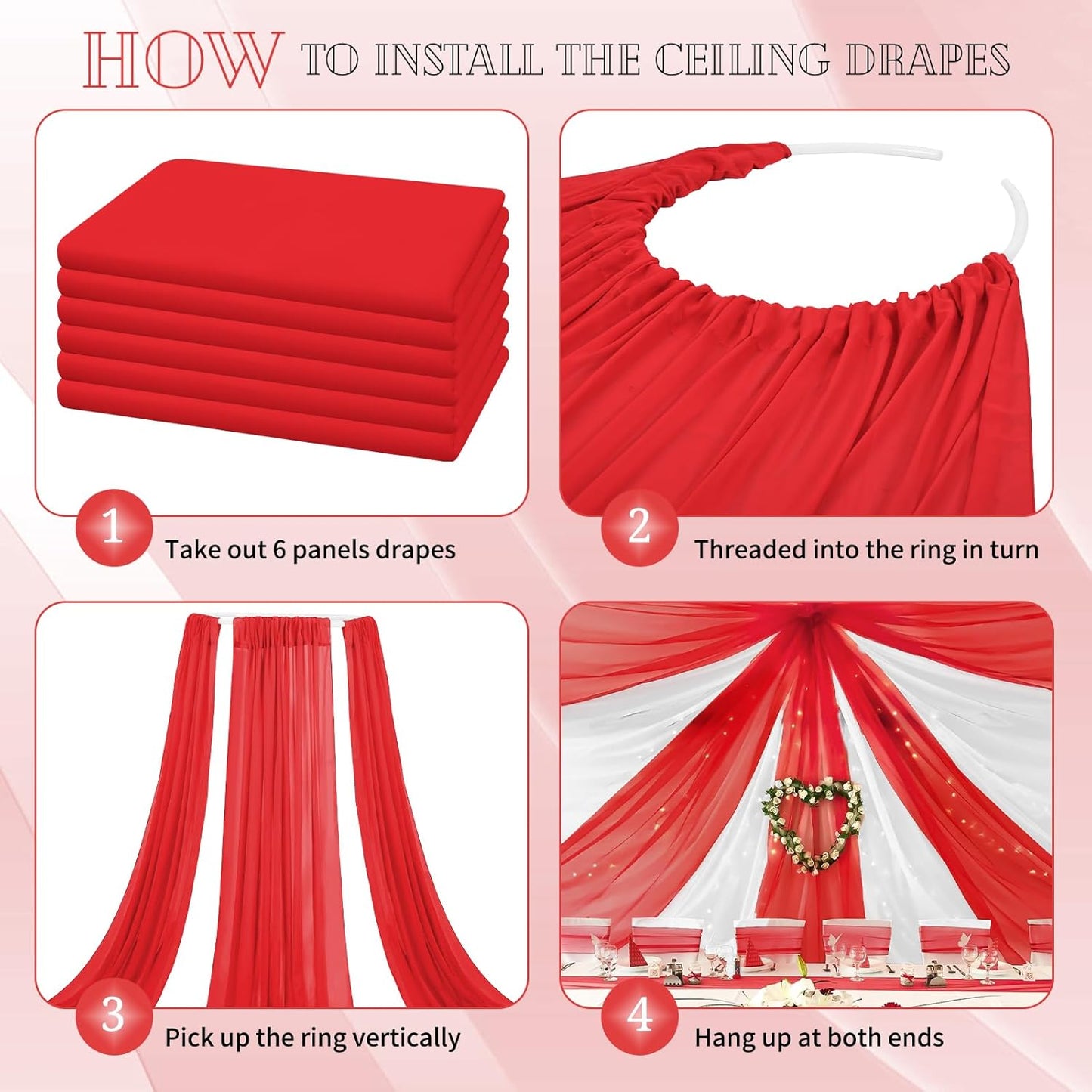 HOW TO INSTALL THE CEILING DRAPES

1 Take out 6 panels drapes

2 Threaded into the ring in turn

3 Pick up the ring vertically

4 Hang up at both ends