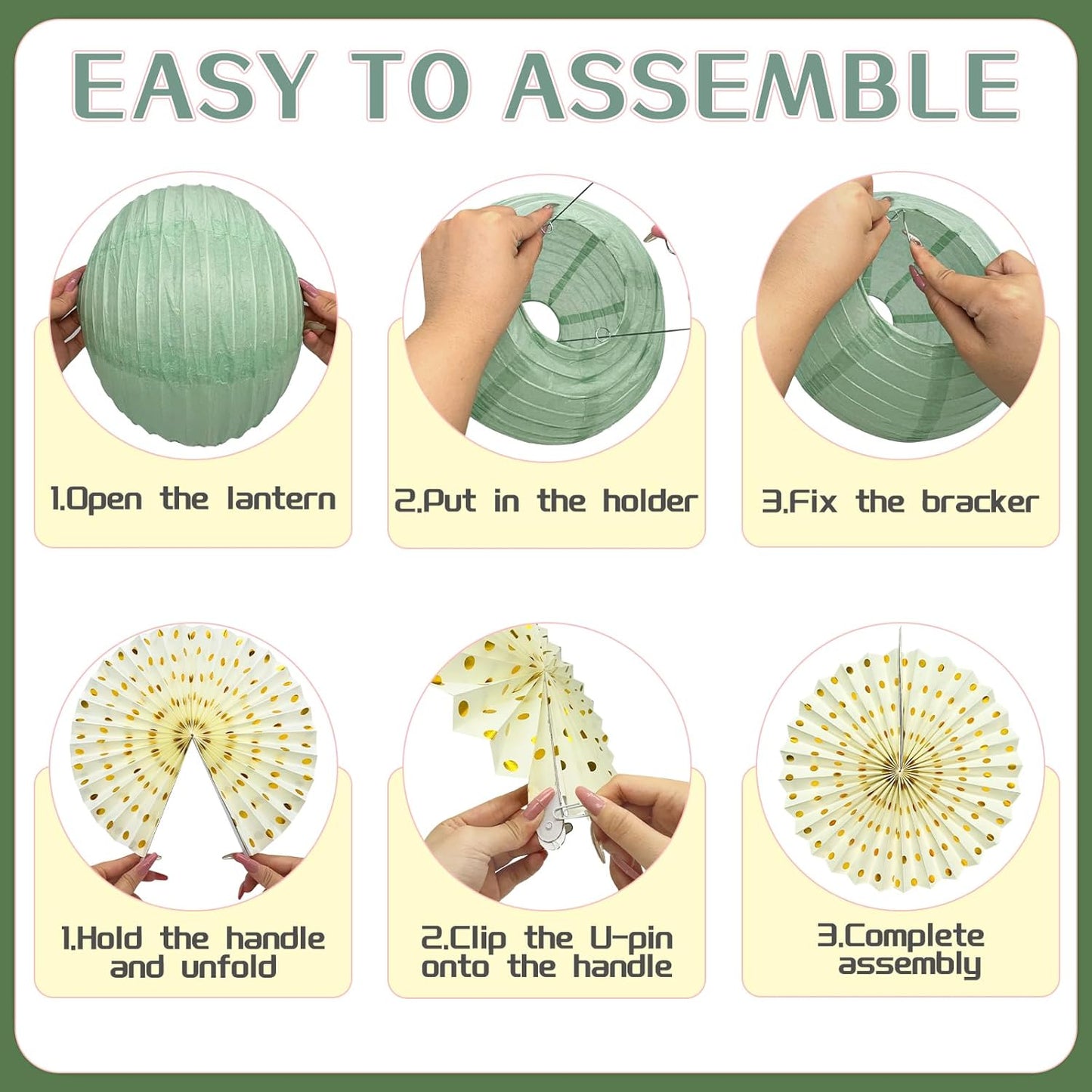 EASY TO ASSEMBLE

1.Open the lantern

2.Put in the holder

3.Fix the bracker

1.Hold the handle and unfold

2.Clip the U-pin onto the handle

3.Complete assembly