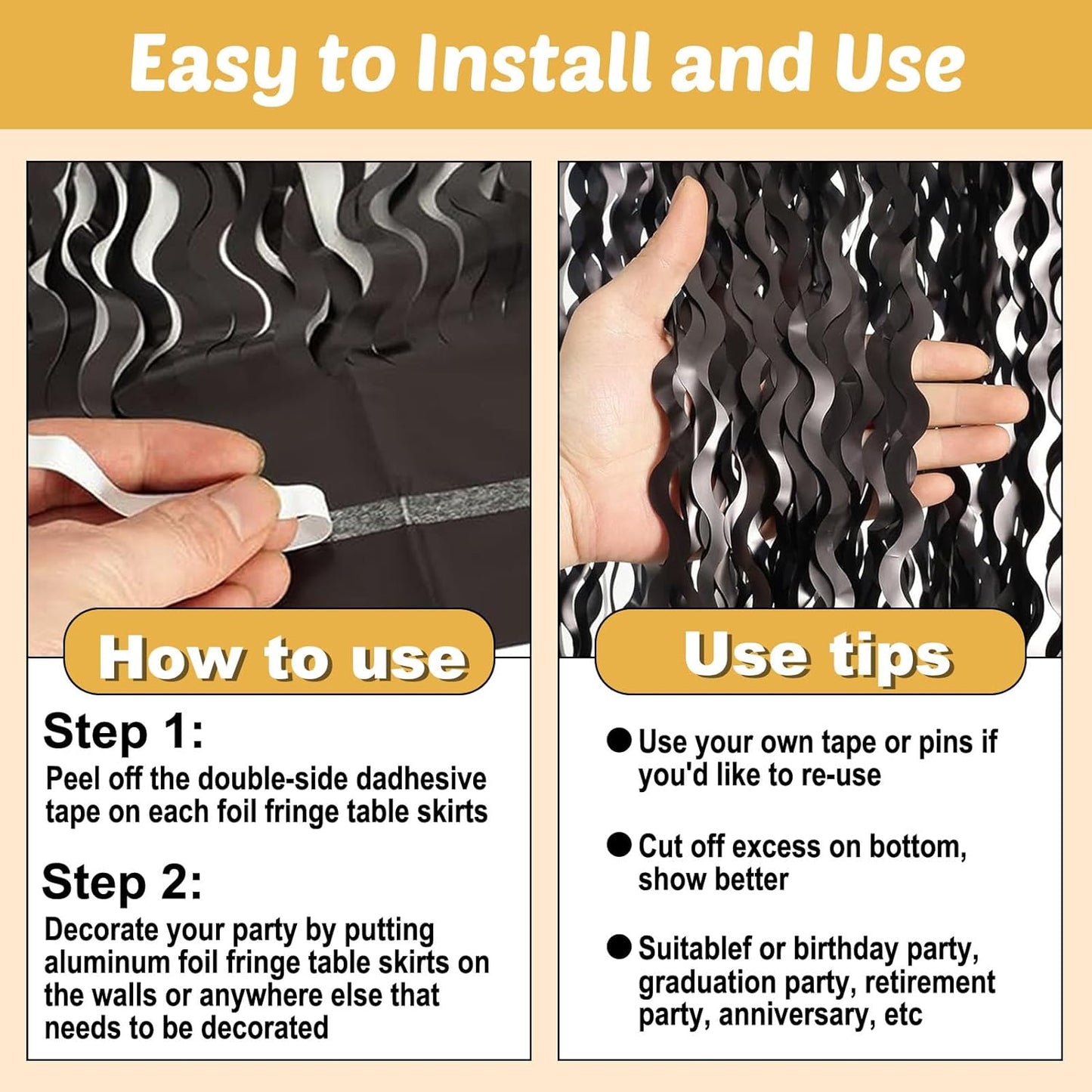 Easy to Install and Use

How to use

Step 1:
Peel off the double-side dadhesive tape on each foil fringe table skirts

Step 2:
Decorate your party by putting aluminum foil fringe table skirts on the walls or anywhere else that needs to be decorated

Use tips

● Use your own tape or pins if you'd like to re-use

● Cut off excess on bottom, show better

● Suitablef or birthday party, graduation party, retirement party, anniversary, etc