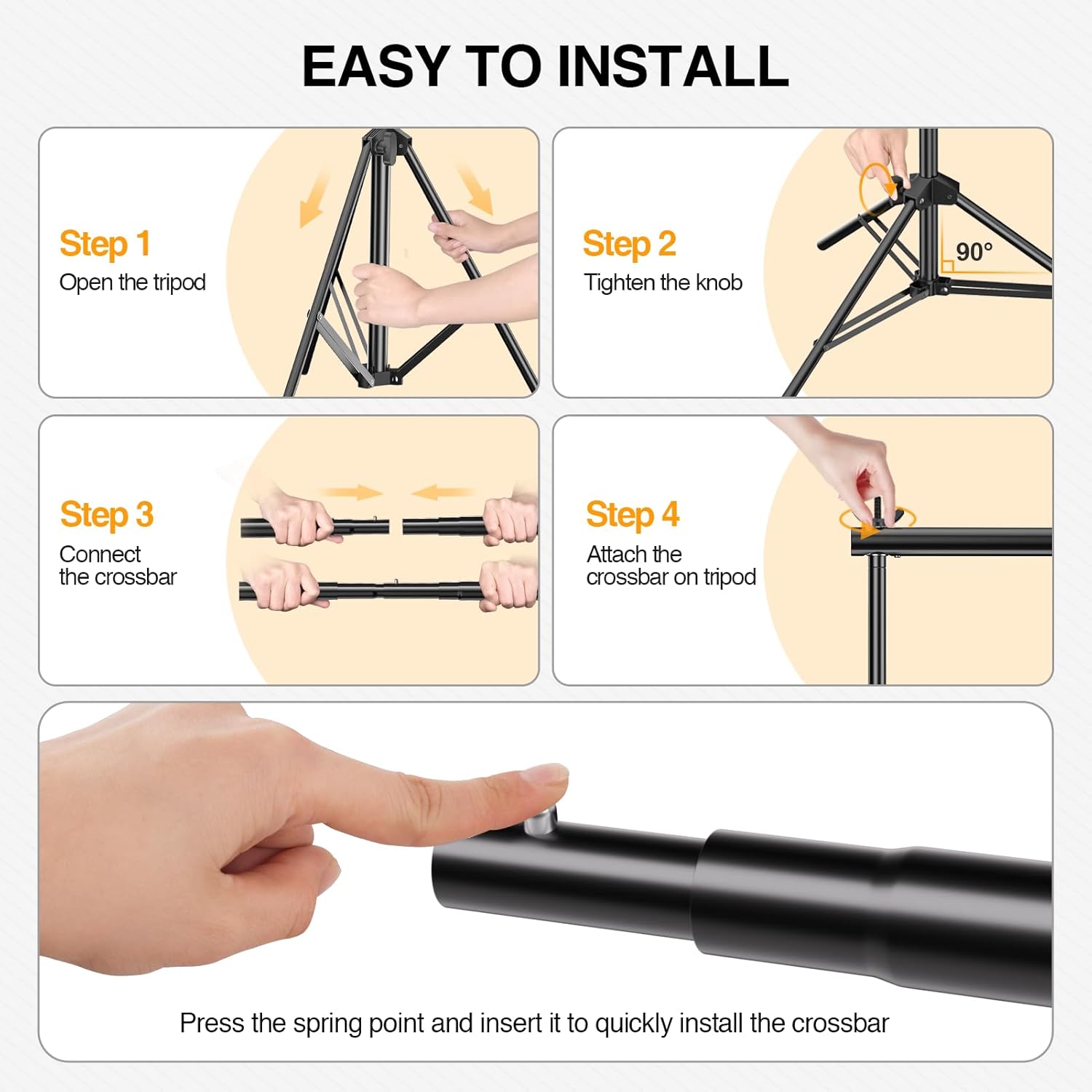 EASY TO INSTALL

Step 1
Open the tripod

Step 2
Tighten the knob

90°

Step 3
Connect the crossbar

Step 4
Attach the crossbar on tripod

Press the spring point and insert it to quickly install the crossbar