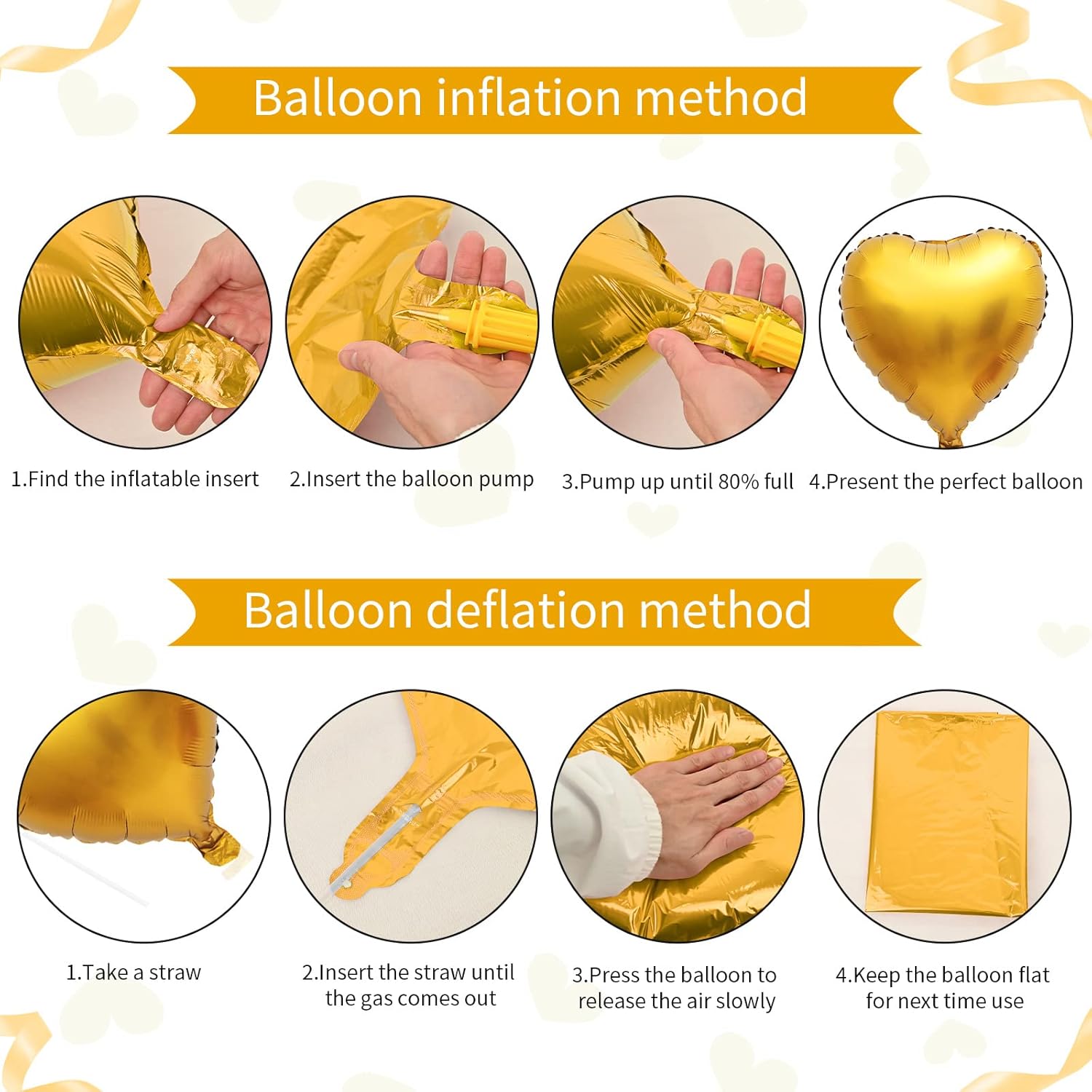 Balloon inflation method

1.Find the inflatable insert

2.Insert the balloon pump

3.Pump up until 80% full

4.Present the perfect balloon

Balloon deflation method

1.Take a straw

2.Insert the straw until the gas comes out

3.Press the balloon to release the air slowly

4.Keep the balloon flat for next time use