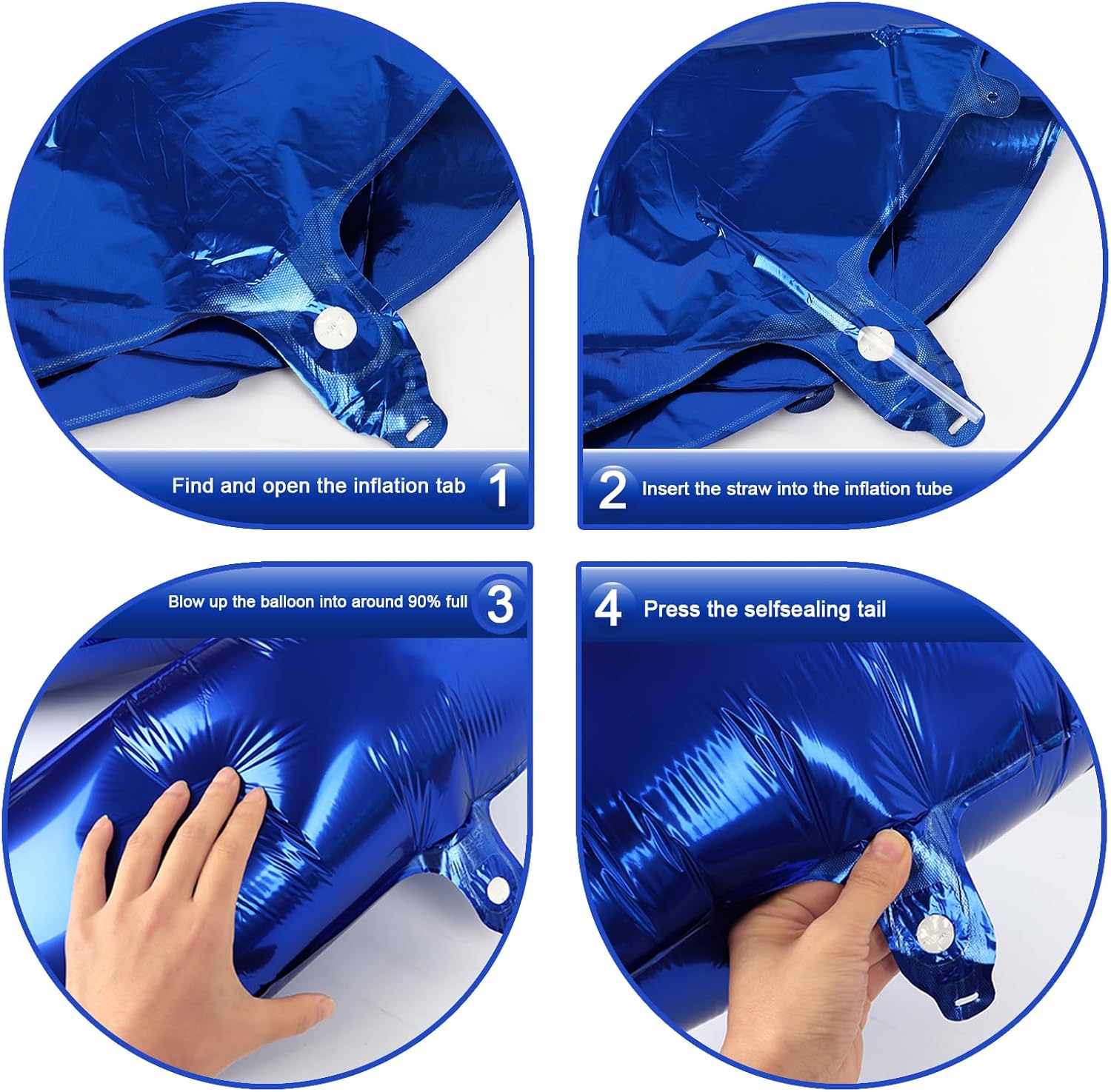 Find and open the inflation tab 1

2 Insert the straw into the inflation tube

Blow up the balloon into around 90% full 3

4 Press the selfsealing tail