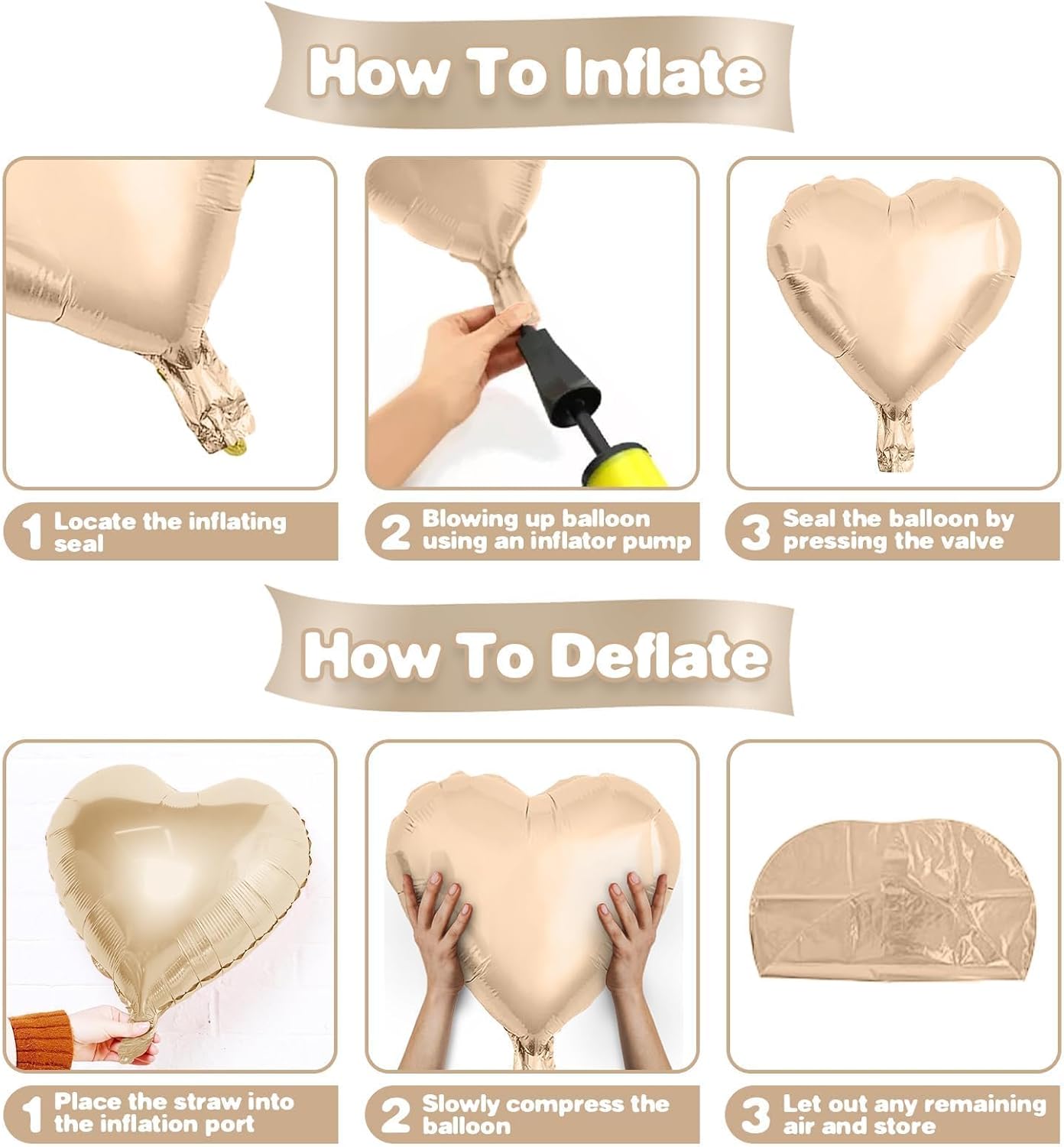 How To Inflate

1 Locate the inflating seal

2 Blowing up balloon using an inflator pump

3 Seal the balloon by pressing the valve

How To Deflate

1 Place the straw into the inflation port

2 Slowly compress the balloon

3 Let out any remaining air and store