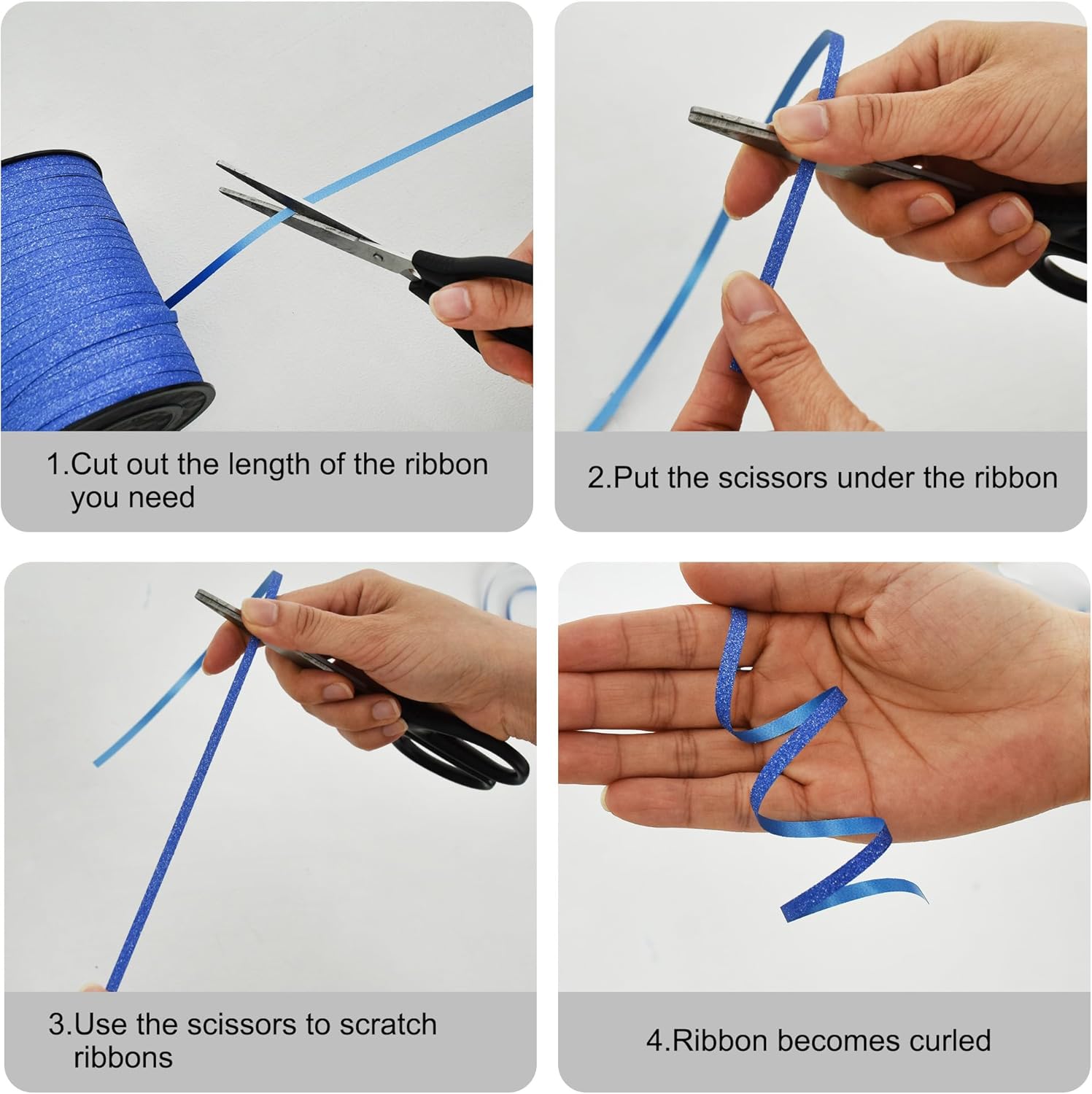 1.Cut out the length of the ribbon you need

2.Put the scissors under the ribbon

3.Use the scissors to scratch ribbons

4.Ribbon becomes curled