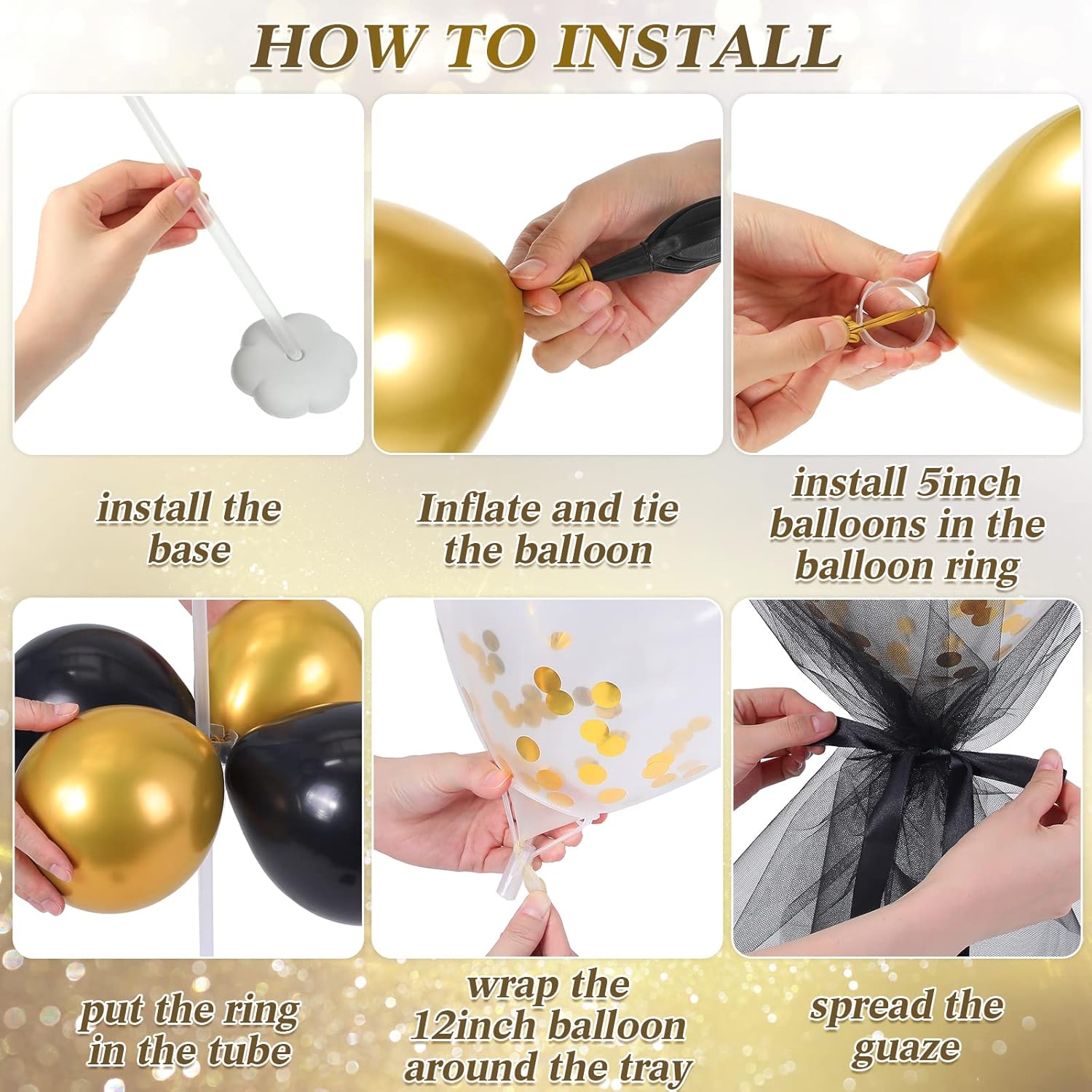 HOW TO INSTALL

install the base

Inflate and tie the balloon

install 5inch balloons in the balloon ring

put the ring in the tube

wrap the 12inch balloon around the tray

spread the guaze