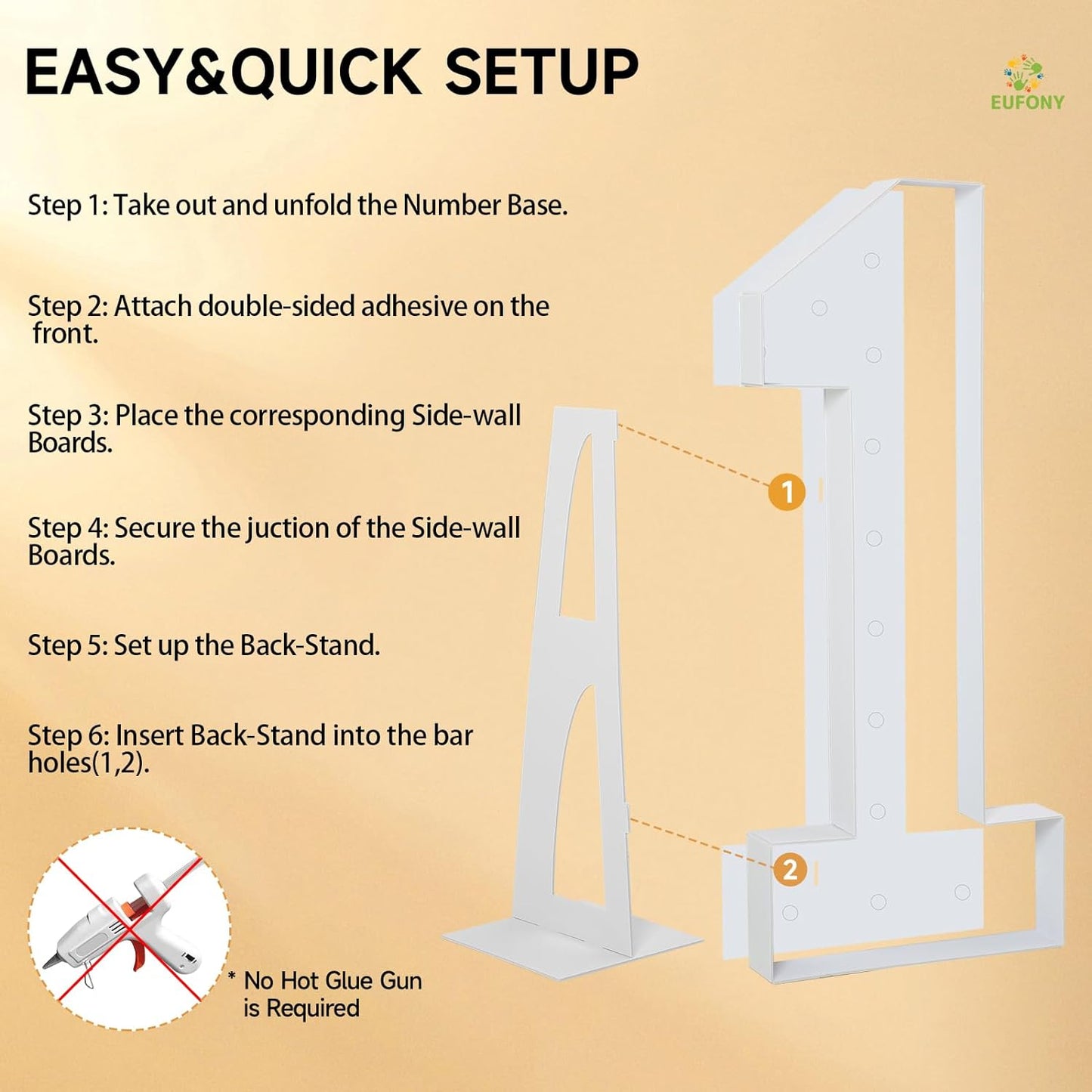 EASY&QUICK SETUP

EUFONY

Step 1: Take out and unfold the Number Base.

Step 2: Attach double-sided adhesive on the front.

Step 3: Place the corresponding Side-wall Boards.

Step 4: Secure the juction of the Side-wall Boards.

Step 5: Set up the Back-Stand.

Step 6: Insert Back-Stand into the bar holes(1,2).

1

2

* No Hot Glue Gun is Required