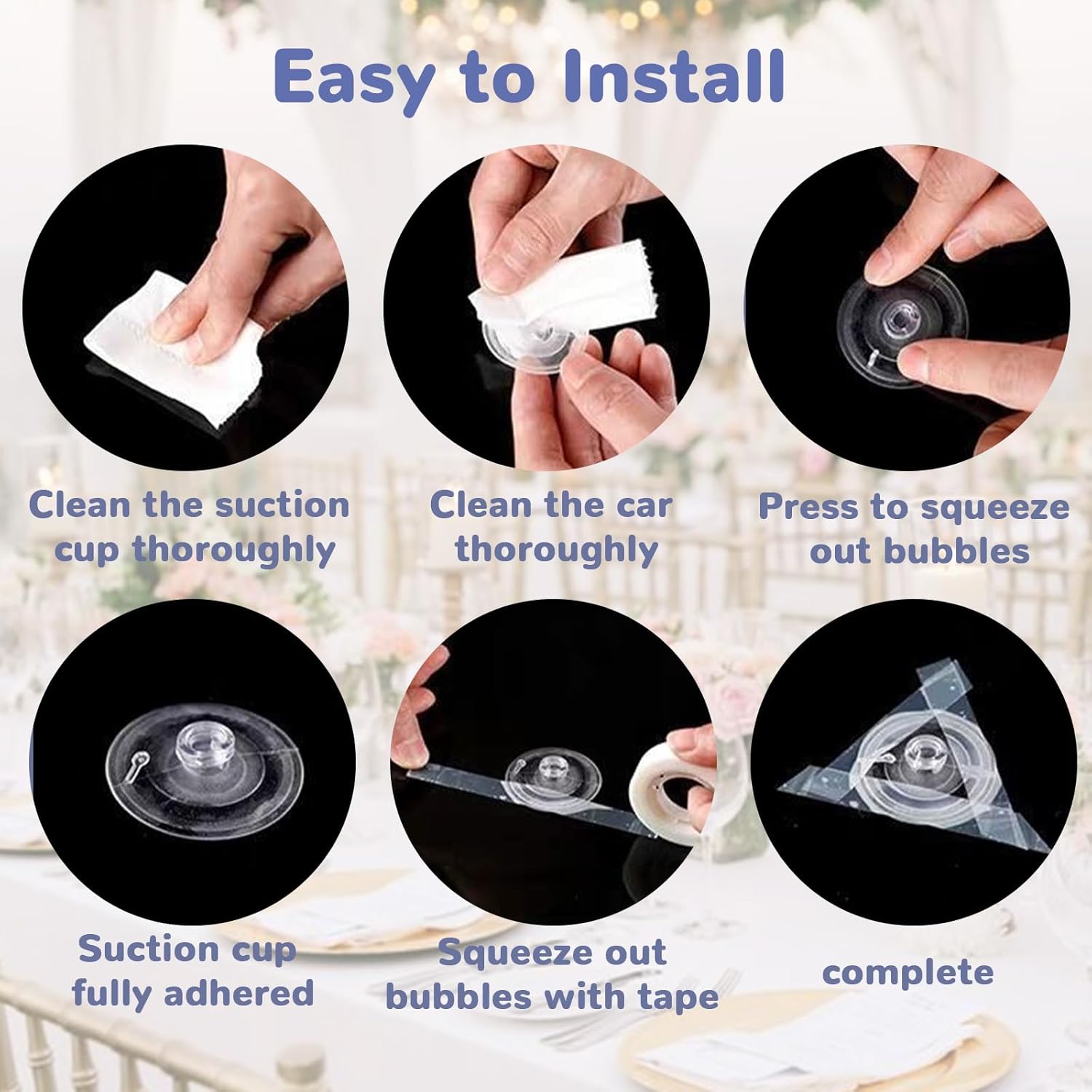 Easy to Install

Clean the suction cup thoroughly

Clean the car thoroughly

Press to squeeze out bubbles

Suction cup fully adhered

Squeeze out bubbles with tape

complete