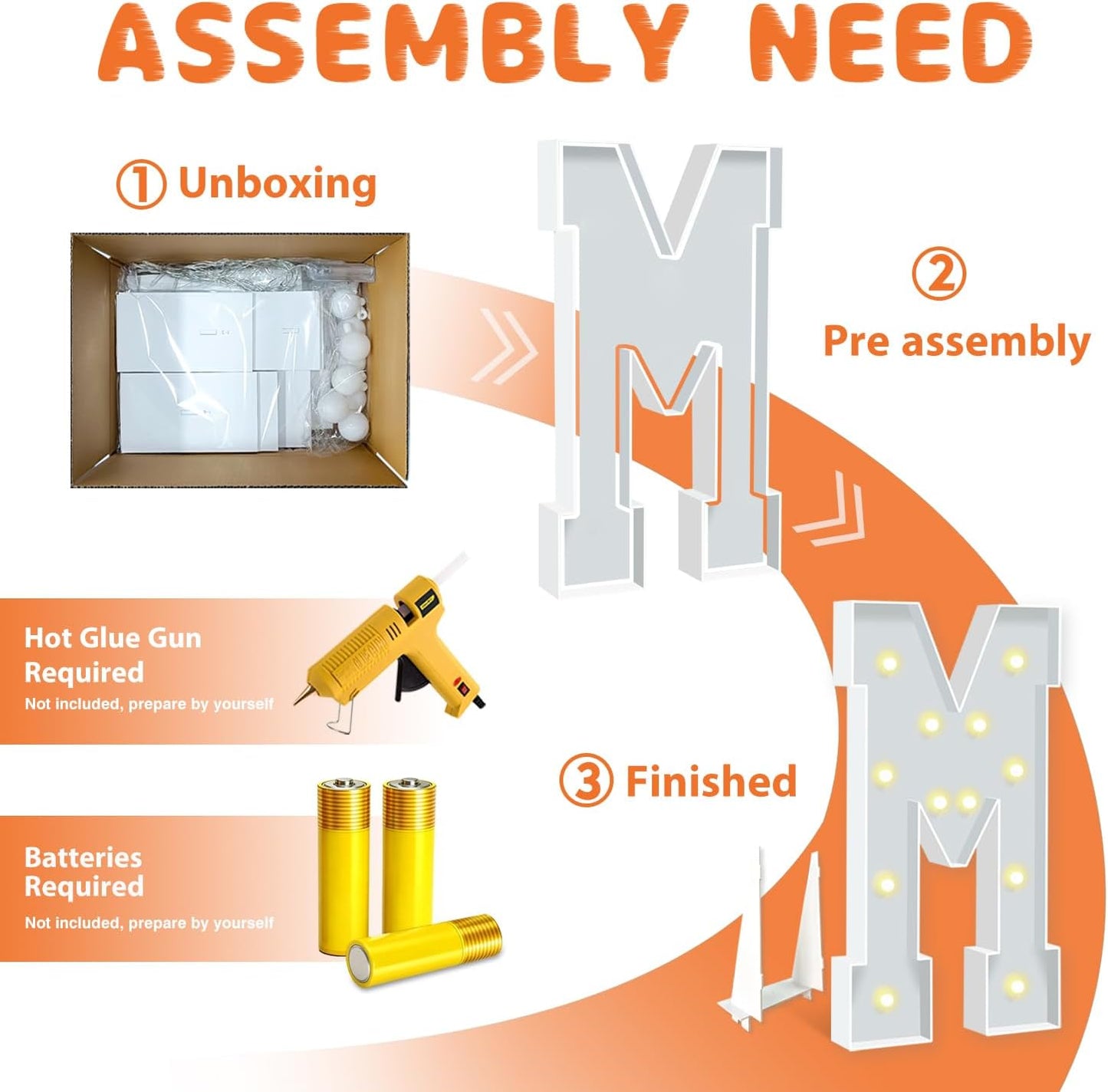 ASSEMBLY NEED

① Unboxing

② Pre assembly

Hot Glue Gun Required
Not included, prepare by yourself

③ Finished

Batteries Required
Not included, prepare by yourself