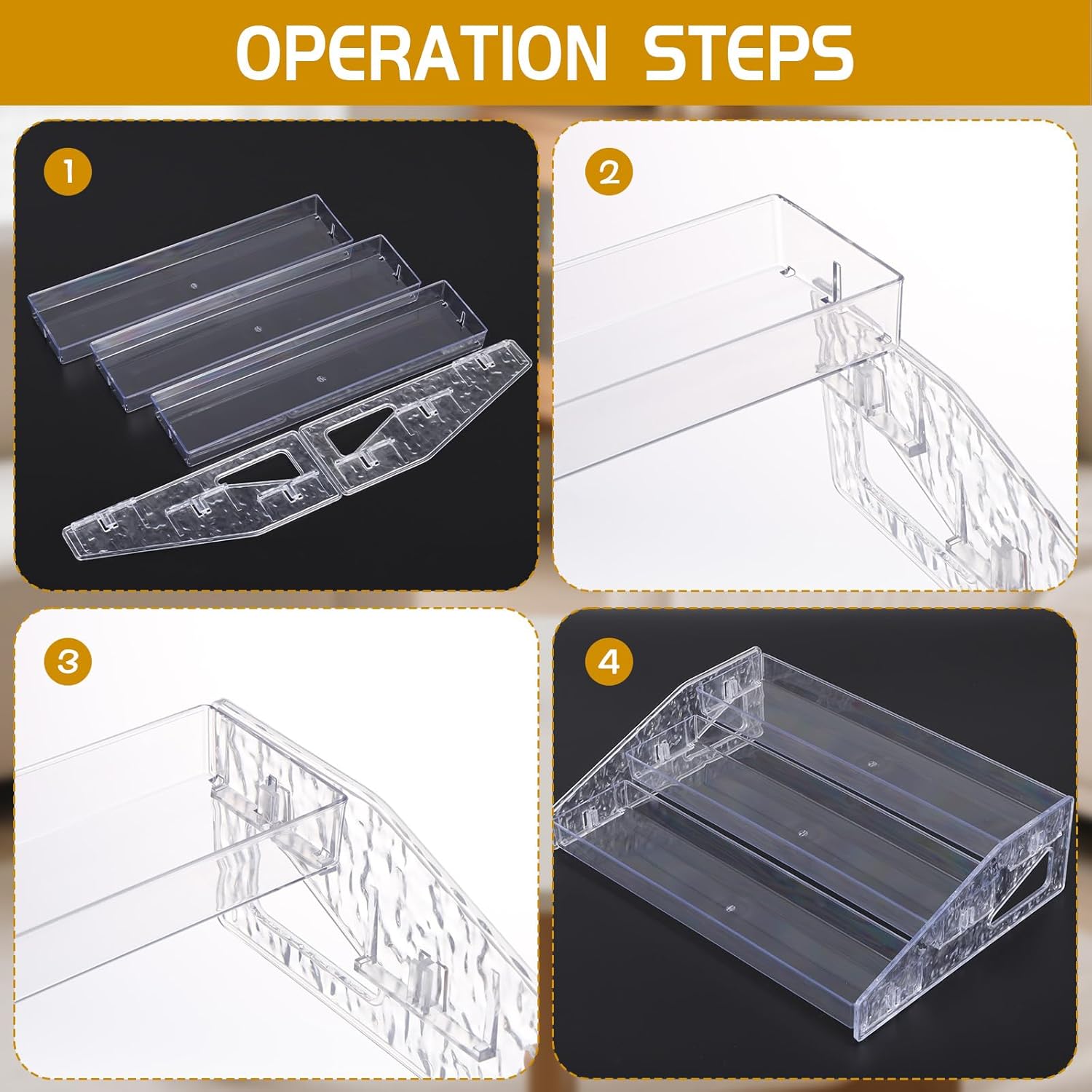 OPERATION STEPS

1

2

3

4