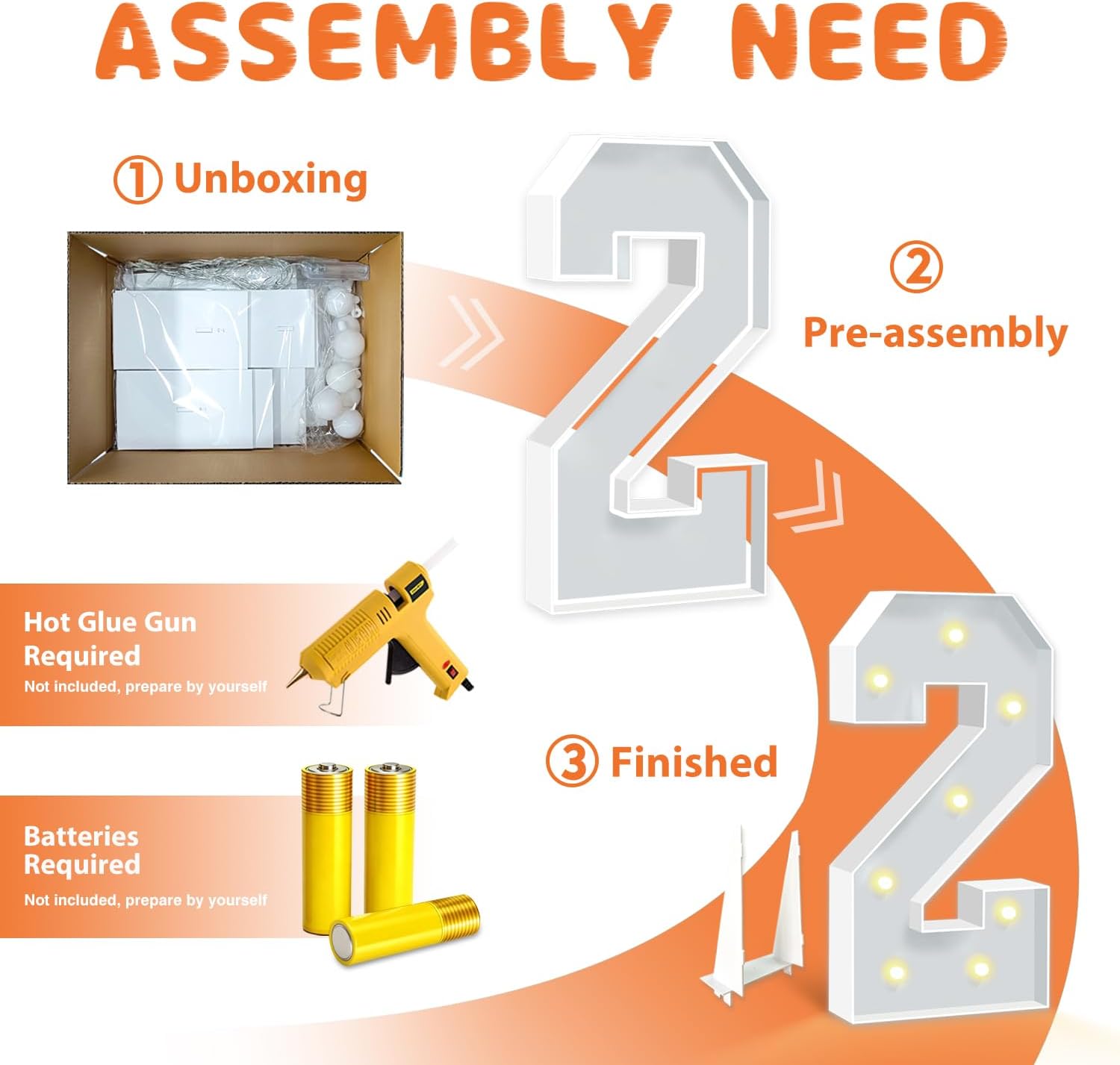 ASSEMBLY NEED

① Unboxing

② Pre-assembly

Hot Glue Gun Required
Not included, prepare by yourself

③ Finished

Batteries Required
Not included, prepare by yourself