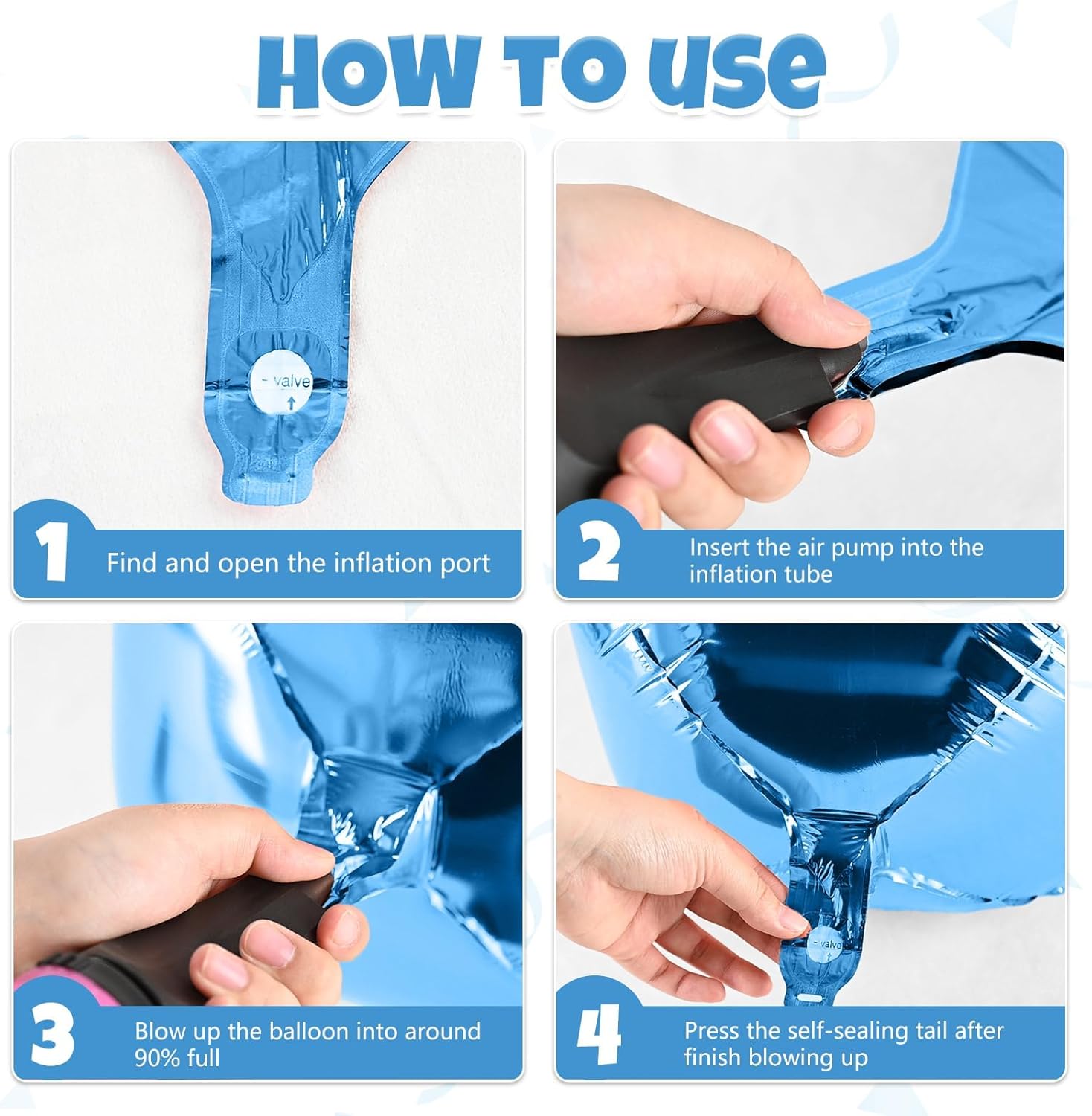 HOW TO USE

valve

1 Find and open the inflation port

2 Insert the air pump into the inflation tube

3 Blow up the balloon into around 90% full

valve

4 Press the self-sealing tail after finish blowing up