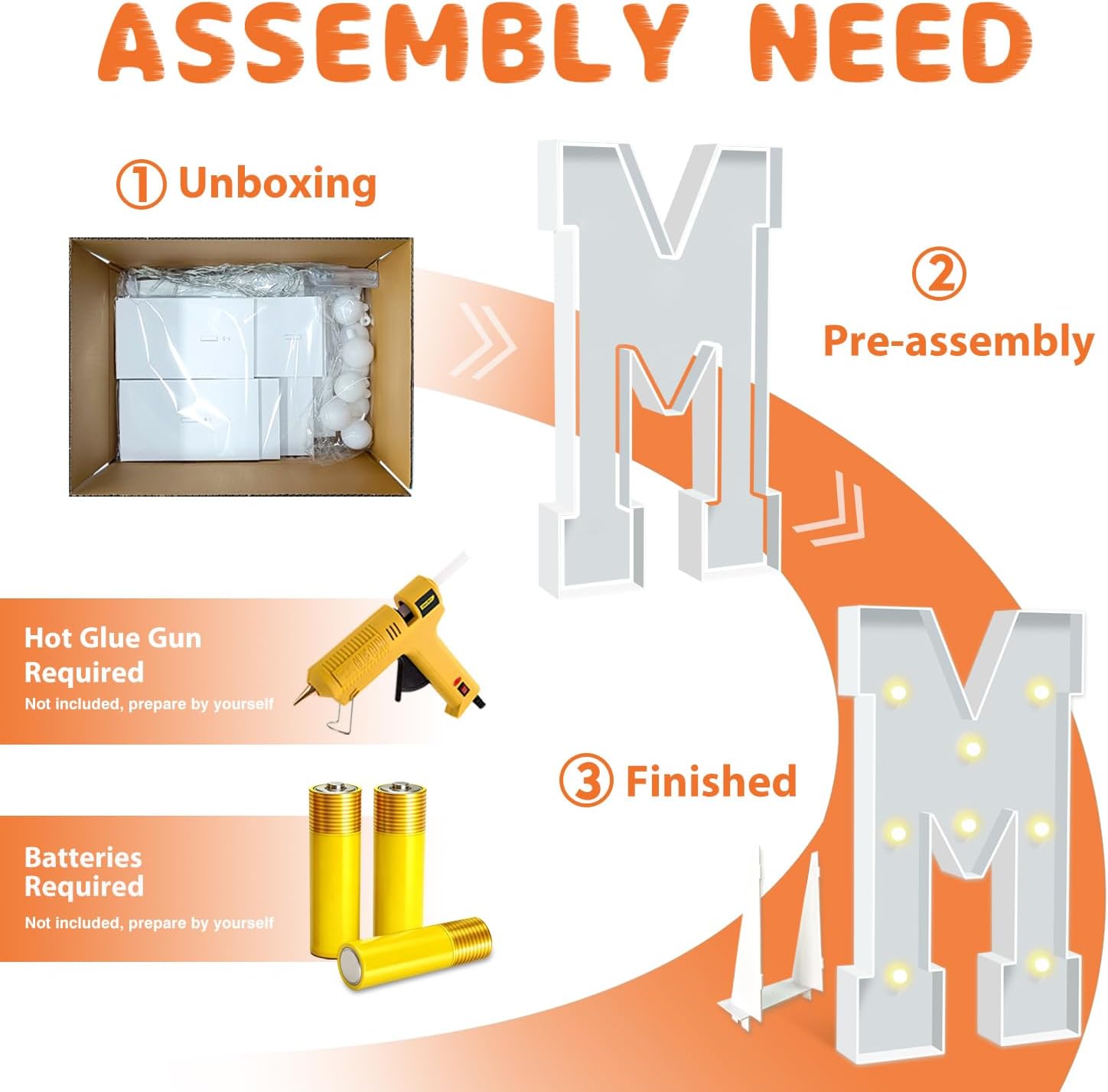 ASSEMBLY NEED

① Unboxing

② Pre-assembly

Hot Glue Gun Required
Not included, prepare by yourself

③ Finished

Batteries Required
Not included, prepare by yourself