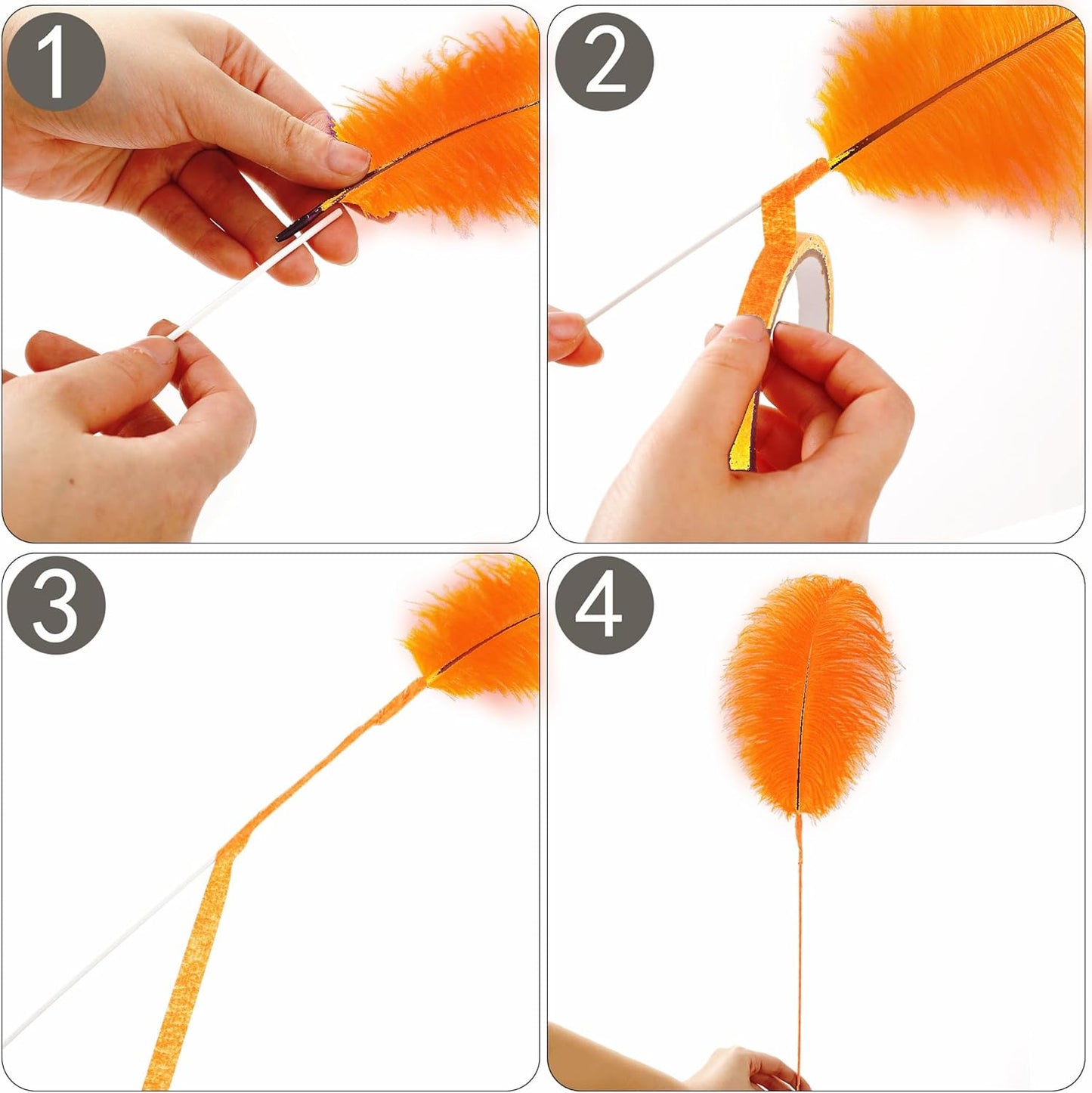 1

2

3

4