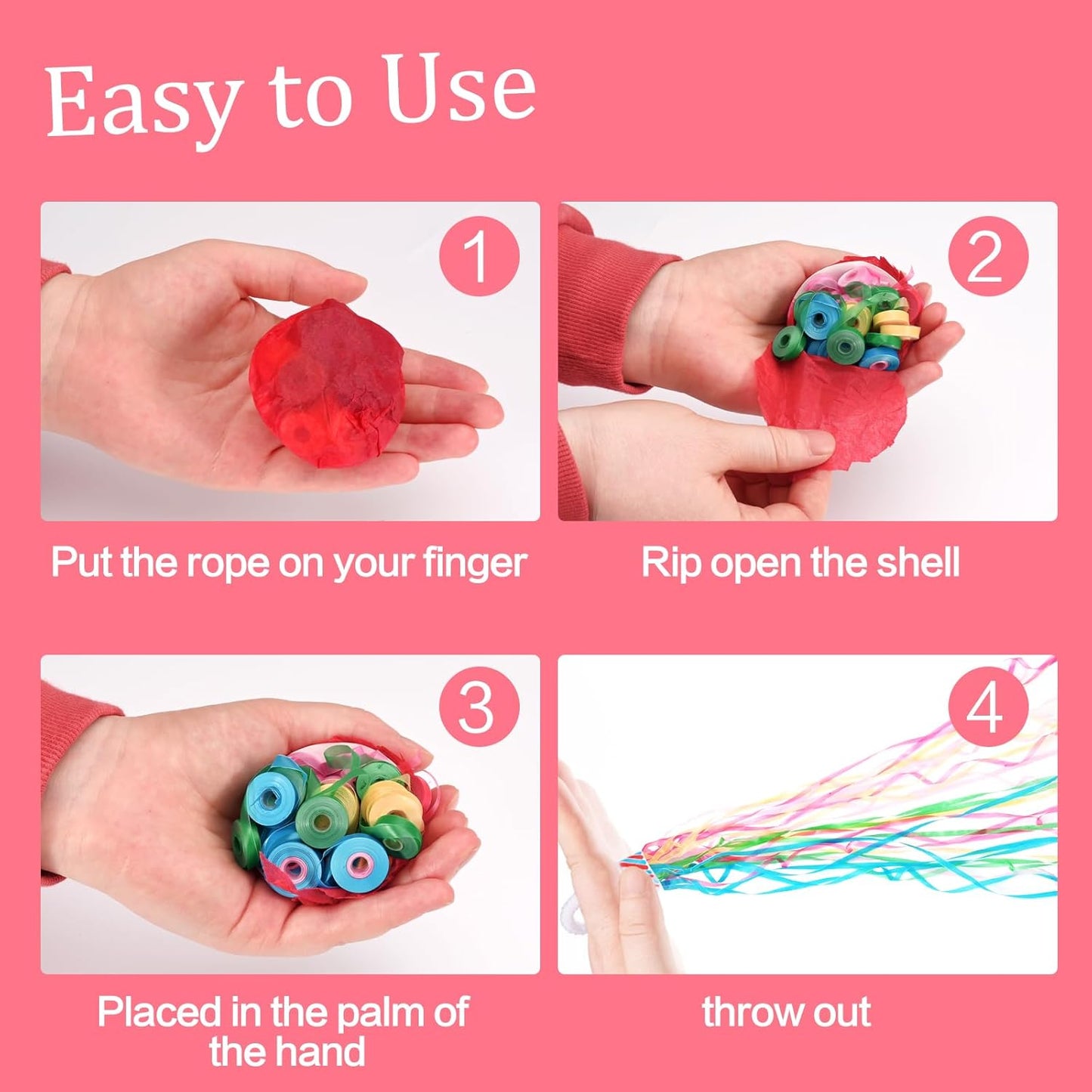 Easy to Use

1

Put the rope on your finger

2

Rip open the shell

3

Placed in the palm of the hand

4

throw out