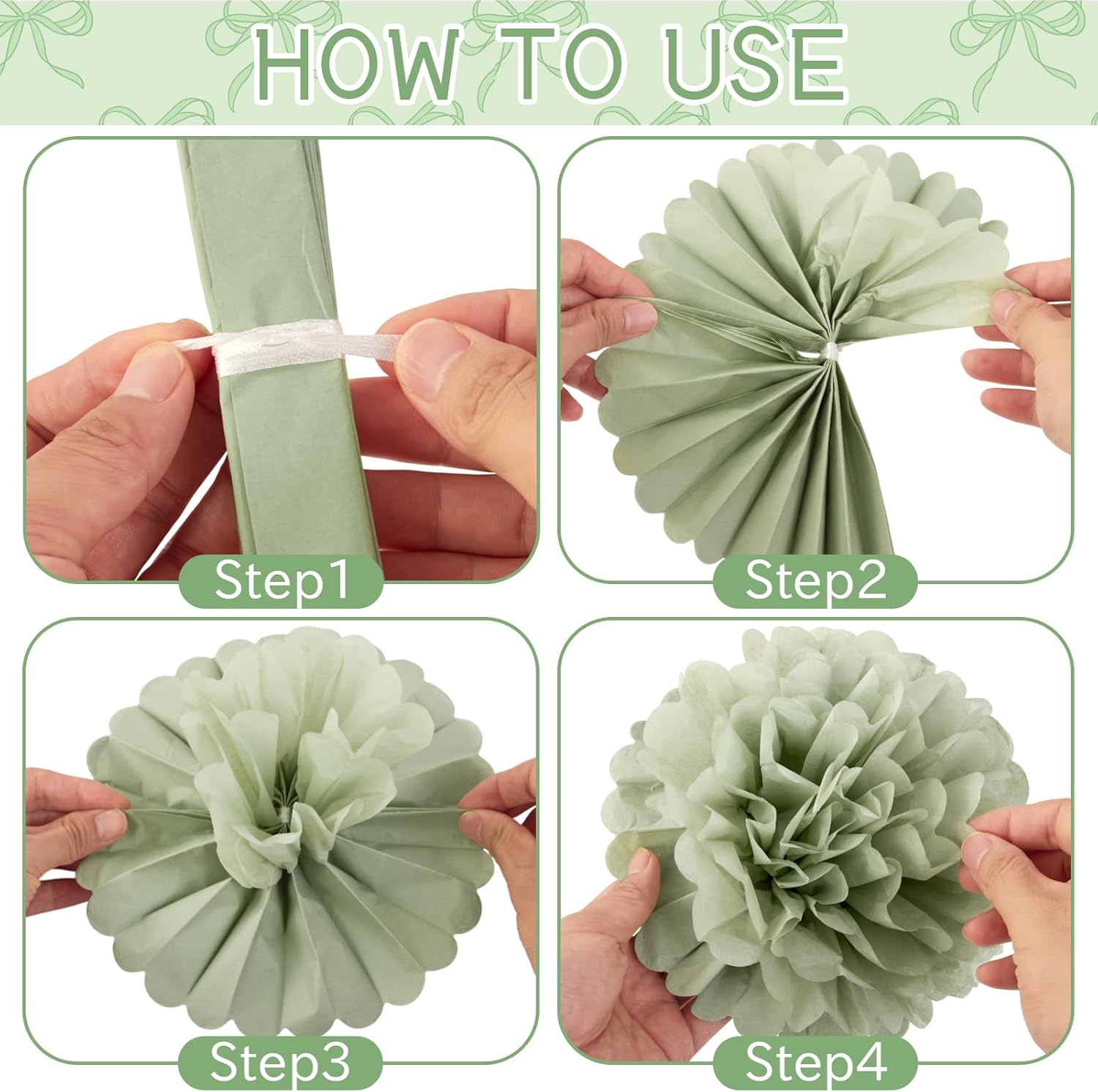 HOW TO USE

Step1

Step2

Step3

Step4