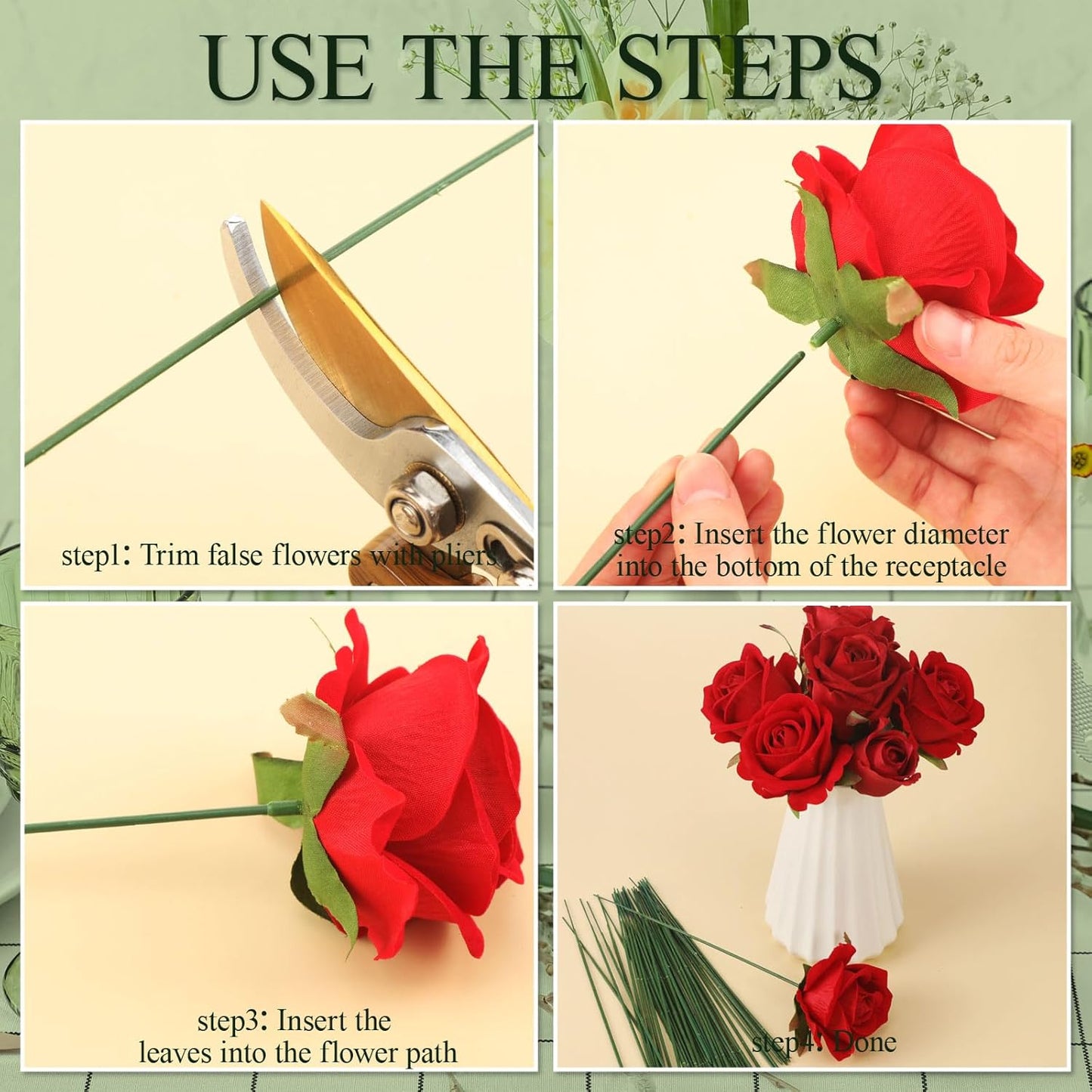 USE THE STEPS

step1: Trim false flowers with pliers

step2: Insert the flower diameter into the bottom of the receptacle

step3: Insert the leaves into the flower path

step4: Done