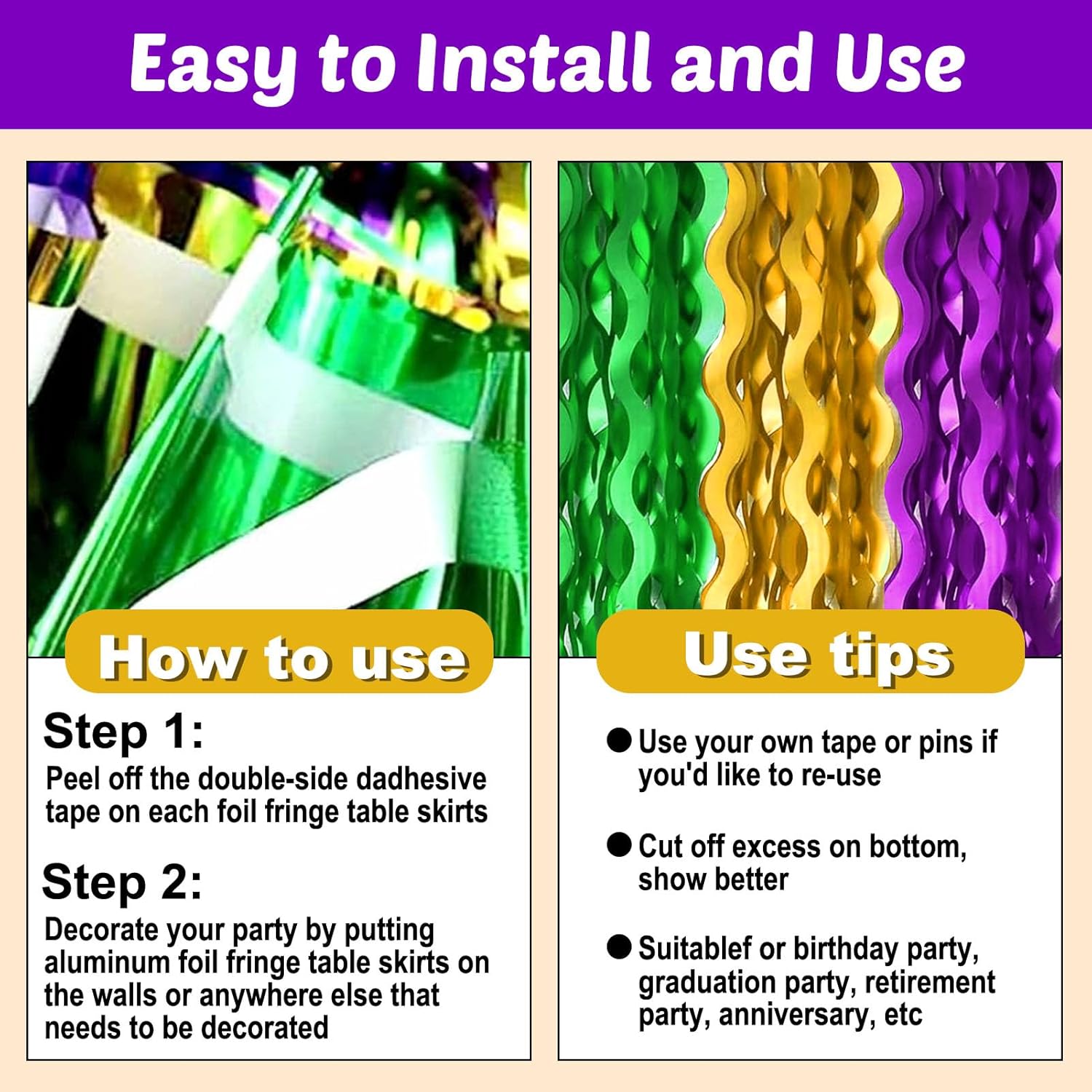 Easy to Install and Use

How to use

Step 1:
Peel off the double-side dadhesive tape on each foil fringe table skirts

Step 2:
Decorate your party by putting aluminum foil fringe table skirts on the walls or anywhere else that needs to be decorated

Use tips

● Use your own tape or pins if you'd like to re-use

● Cut off excess on bottom, show better

● Suitablef or birthday party, graduation party, retirement party, anniversary, etc