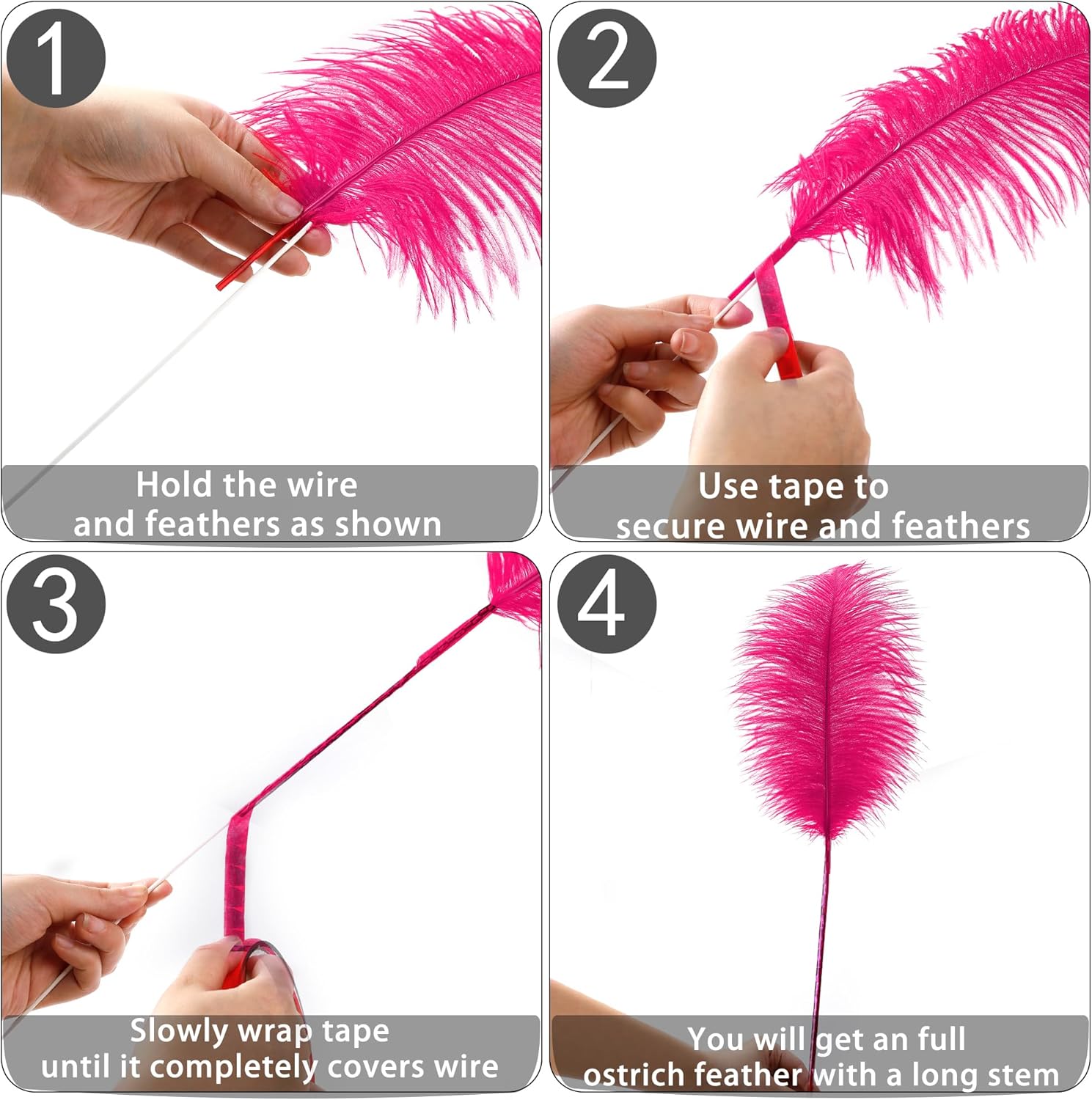 1

Hold the wire and feathers as shown

2

Use tape to secure wire and feathers

3

Slowly wrap tape until it completely covers wire

4

You will get an full ostrich feather with a long stem