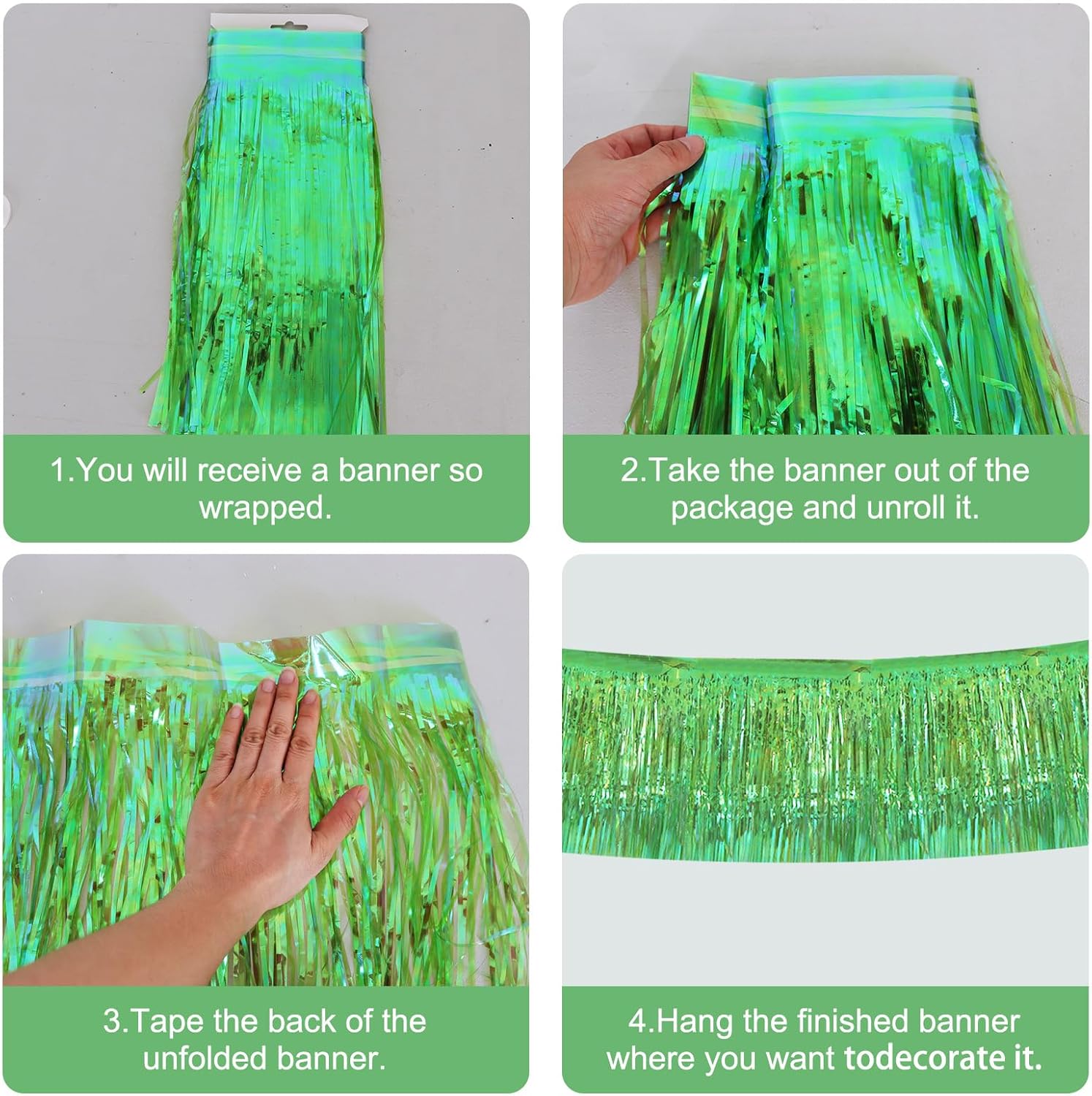 1.You will receive a banner so wrapped.

2.Take the banner out of the package and unroll it.

3.Tape the back of the unfolded banner.

4.Hang the finished banner where you want todecorate it.