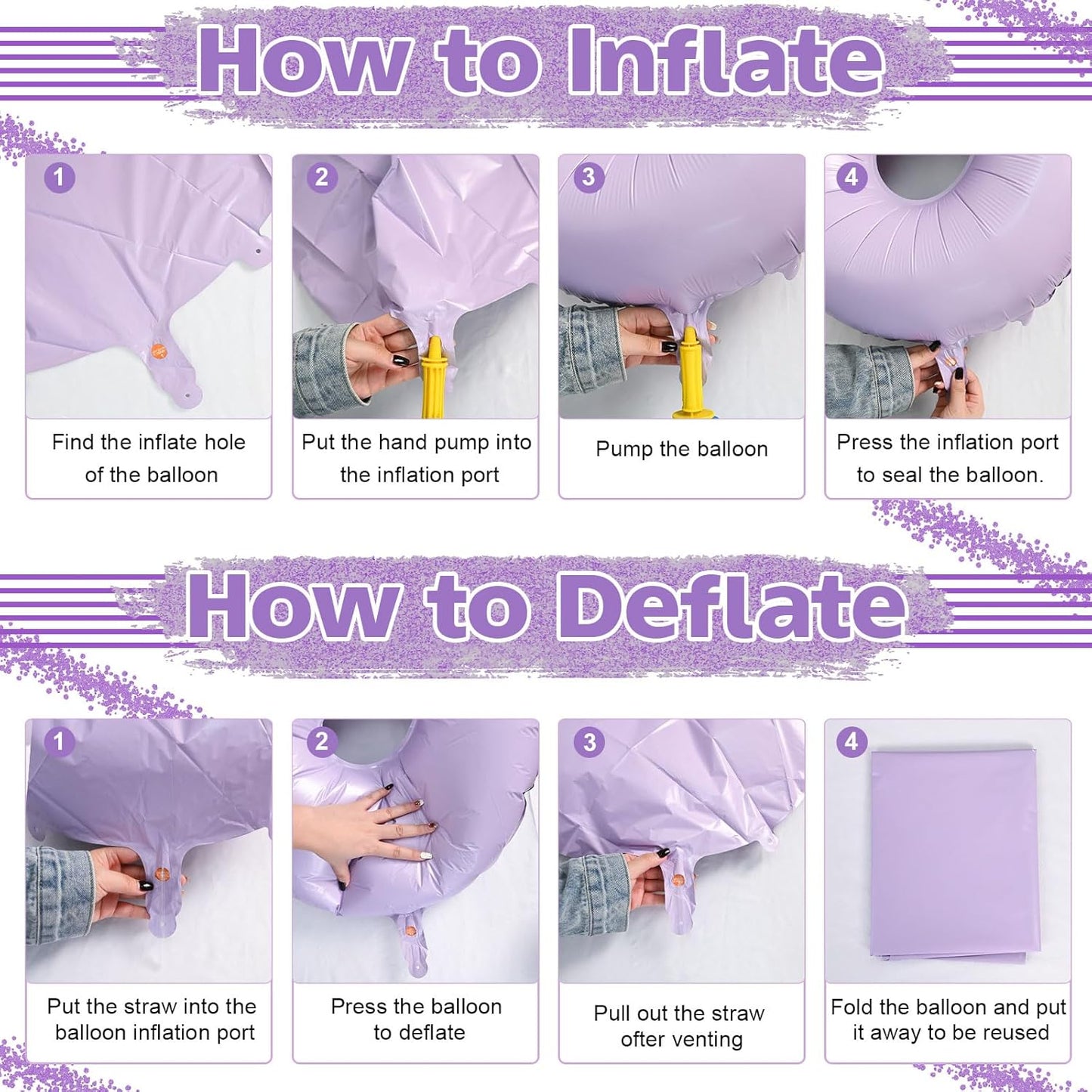 How to Inflate

1
Find the inflate hole of the balloon

2
Put the hand pump into the inflation port

3
Pump the balloon

4
Press the inflation port to seal the balloon.

How to Deflate

1
Put the straw into the balloon inflation port

2
Press the balloon to deflate

3
Pull out the straw ofter venting

4
Fold the balloon and put it away to be reused