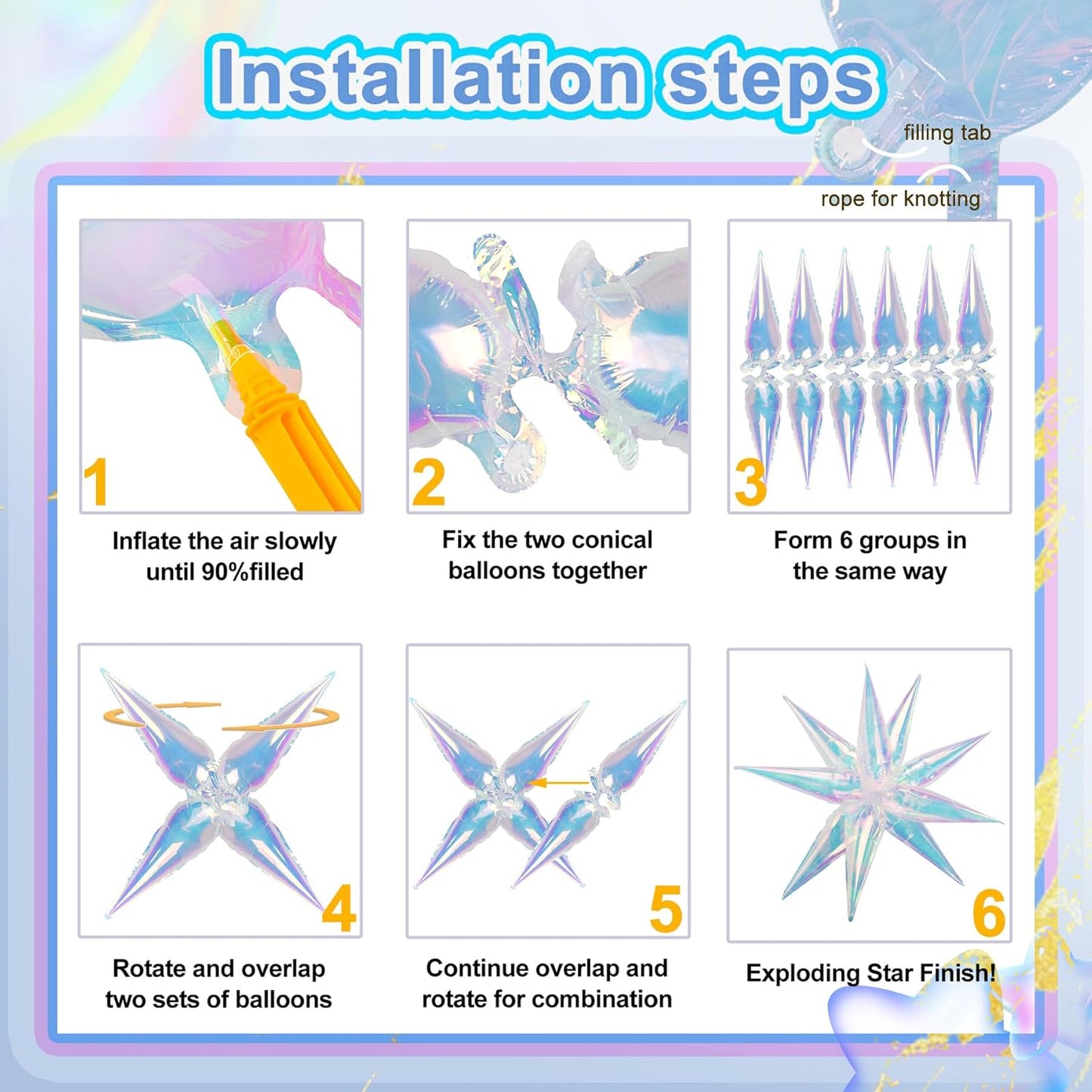 Installation steps

filling tab

rope for knotting

1

Inflate the air slowly until 90%filled

2

Fix the two conical balloons together

3

Form 6 groups in the same way

4

Rotate and overlap two sets of balloons

5

Continue overlap and rotate for combination

6

Exploding Star Finish!