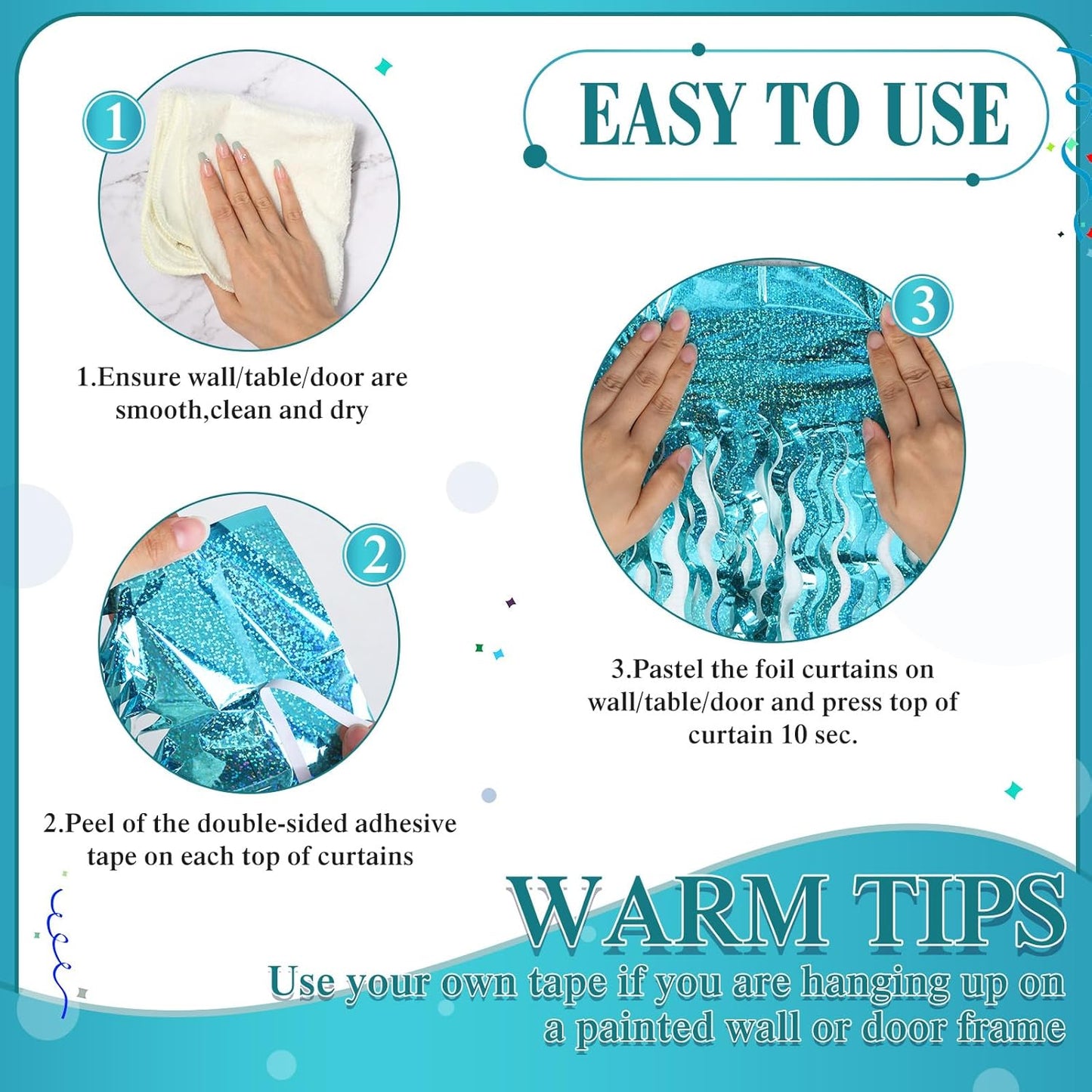 EASY TO USE

1

1.Ensure wall/table/door are smooth,clean and dry

2

2.Peel of the double-sided adhesive tape on each top of curtains

3

3.Pastel the foil curtains on wall/table/door and press top of curtain 10 sec.

WARM TIPS

Use your own tape if you are hanging up on a painted wall or door frame