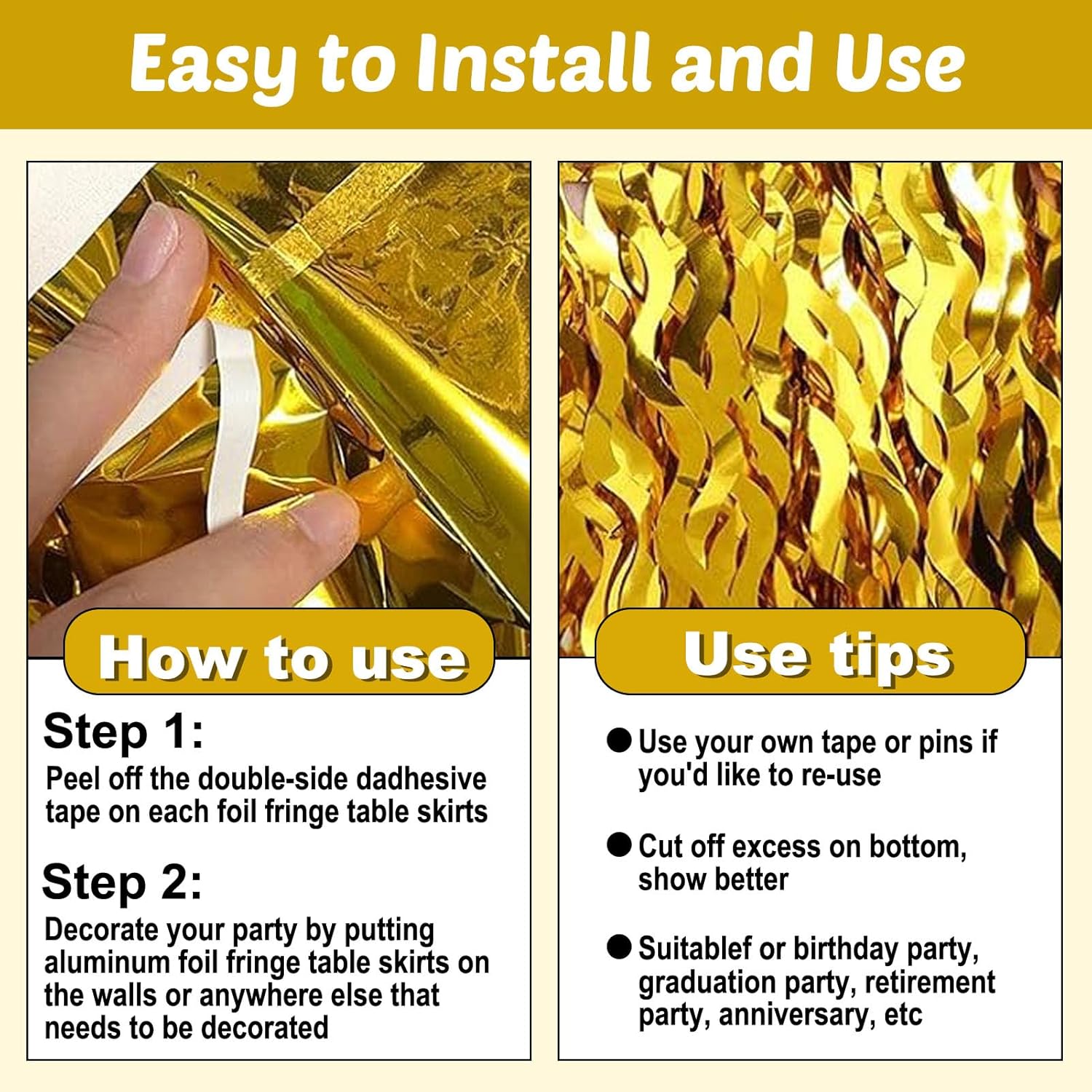 Easy to Install and Use

How to use

Step 1:
Peel off the double-side dadhesive tape on each foil fringe table skirts

Step 2:
Decorate your party by putting aluminum foil fringe table skirts on the walls or anywhere else that needs to be decorated

Use tips

● Use your own tape or pins if you'd like to re-use

● Cut off excess on bottom, show better

● Suitablef or birthday party, graduation party, retirement party, anniversary, etc